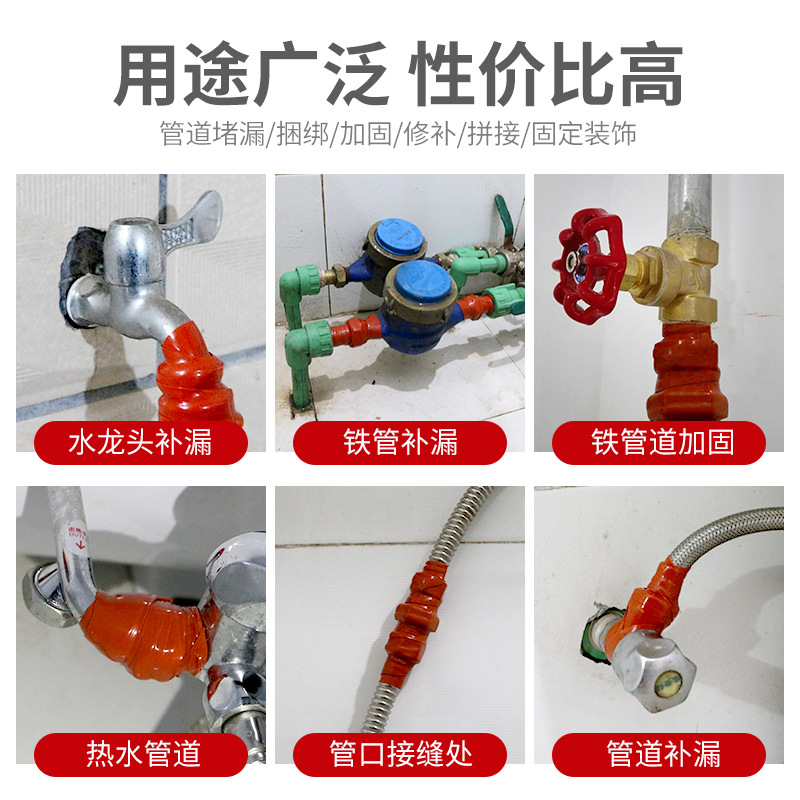 用途广泛 性价比高

管道堵漏/捆绑/加固/修补/拼接/固定装饰

水龙头补漏

铁管补漏

铁管道加固

热水管道

管口接缝处

管道补漏