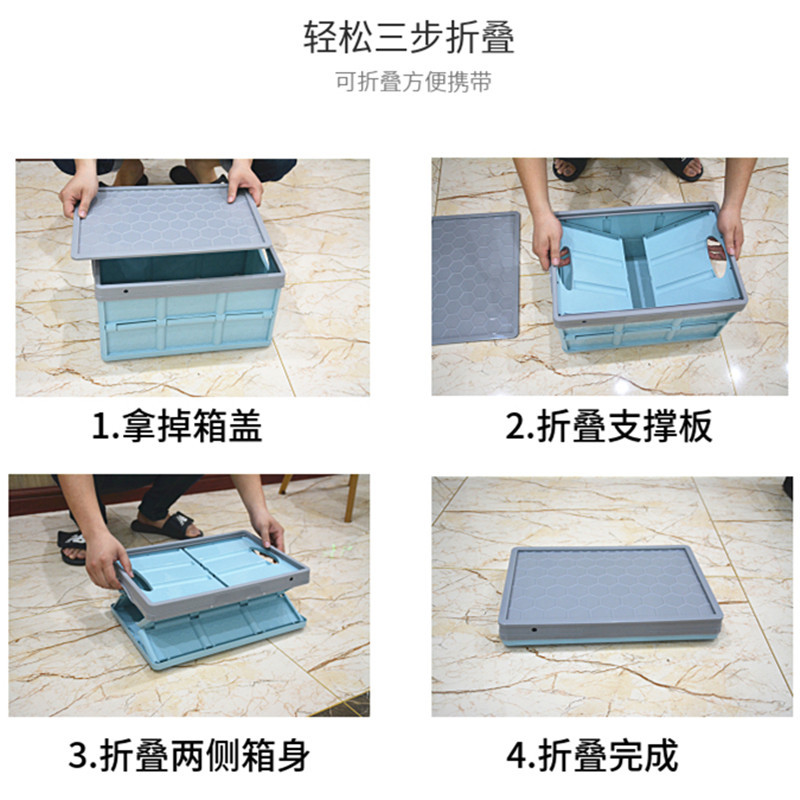 轻松三步折叠

可折叠方便携带

1.拿掉箱盖

2.折叠支撑板

3.折叠两侧箱身

4.折叠完成