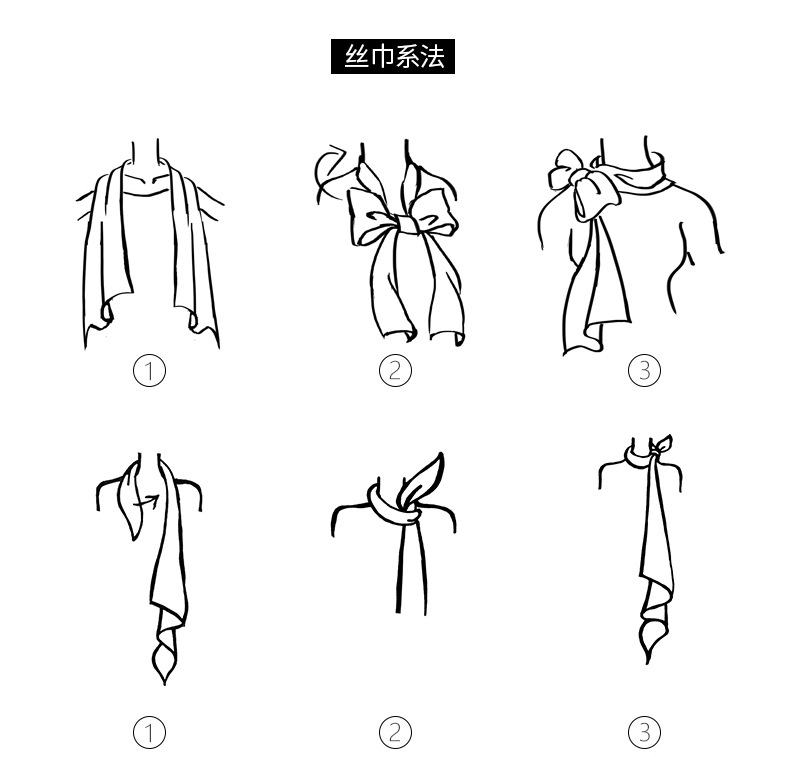 丝巾系法

①

②

③

①

②

③