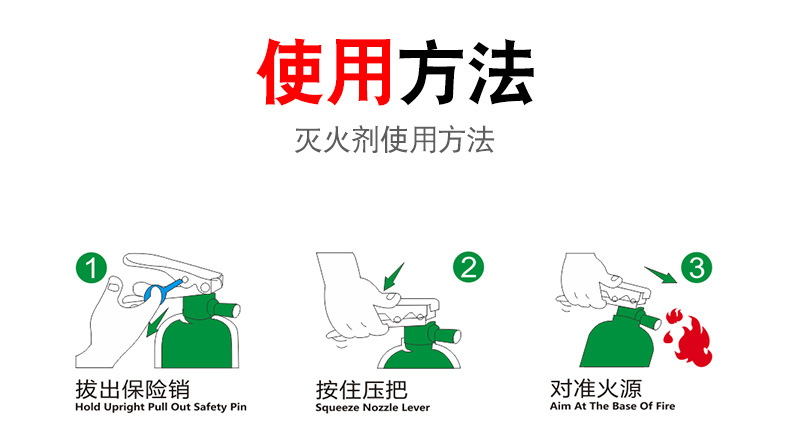 使用方法

灭火剂使用方法

1

拔出保险销
Hold Upright Pull Out Safety Pin

2

按住压把
Squeeze Nozzle Lever

3

对准火源
Aim At The Base Of Fire