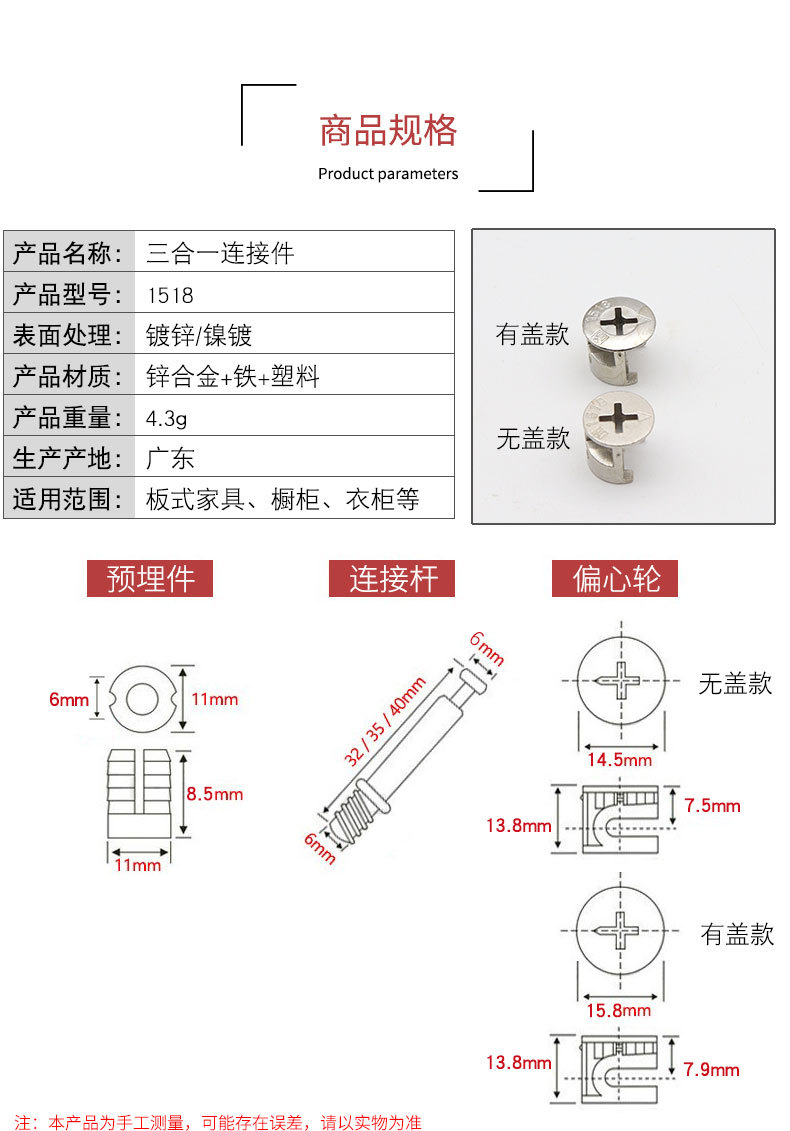 商品规格
Product parameters

| 产品名称： | 三合一连接件 |
|---|---|
| 产品型号： | 1518 |
| 表面处理： | 镀锌/镍镀 |
| 产品材质： | 锌合金+铁+塑料 |
| 产品重量： | 4.3g |
| 生产产地： | 广东 |
| 适用范围： | 板式家具、橱柜、衣柜等 |

有盖款
无盖款

预埋件
6mm
11mm
8.5mm
11mm

连接杆
6mm
32 / 35 / 40mm
6mm

偏心轮
无盖款
14.5mm
13.8mm
7.5mm
有盖款
15.8mm
13.8mm
7.9mm

注：本产品为手工测量，可能存在误差，请以实物为准