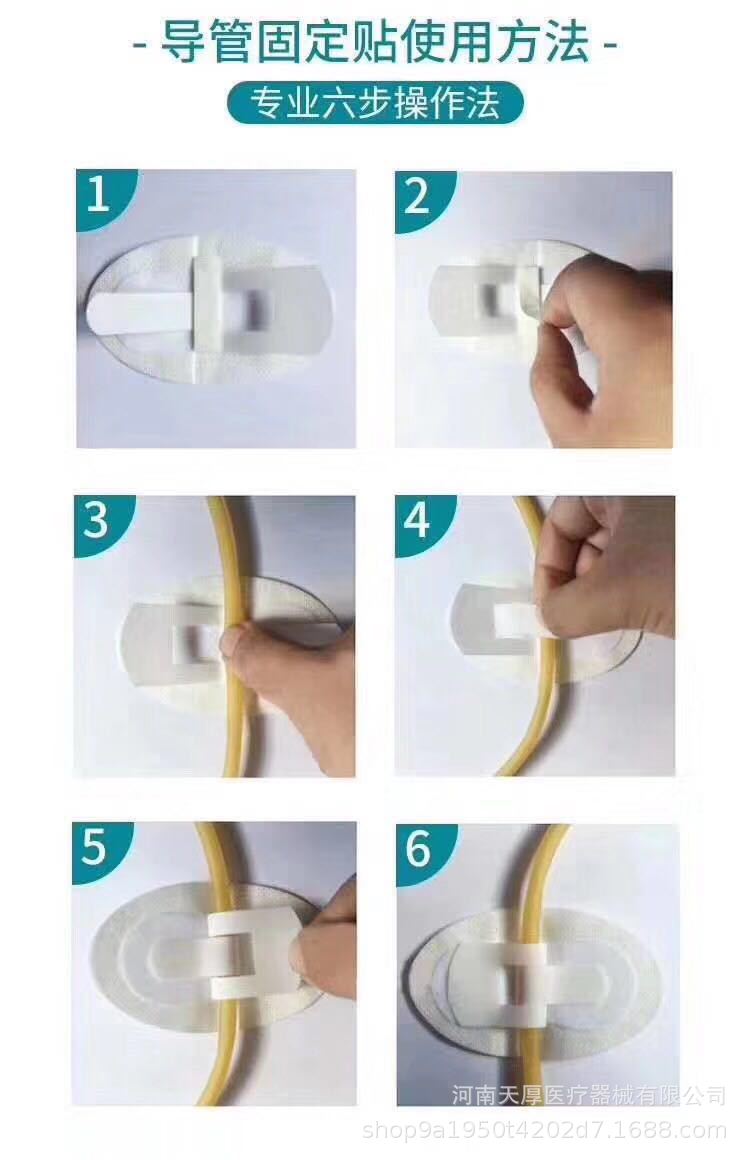 - 导管固定贴使用方法 -

专业六步操作法

1

2

3

4

5

6

河南天厚医疗器械有限公司
shop9a1950t4202d7.1688.com