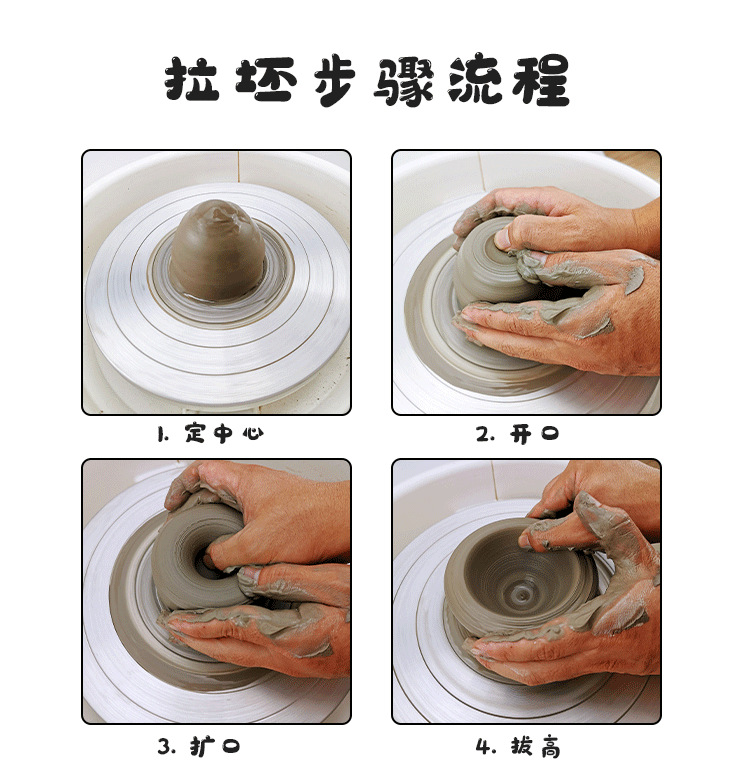 拉坯步骤流程

1. 定中心

2. 开口

3. 扩口

4. 拔高