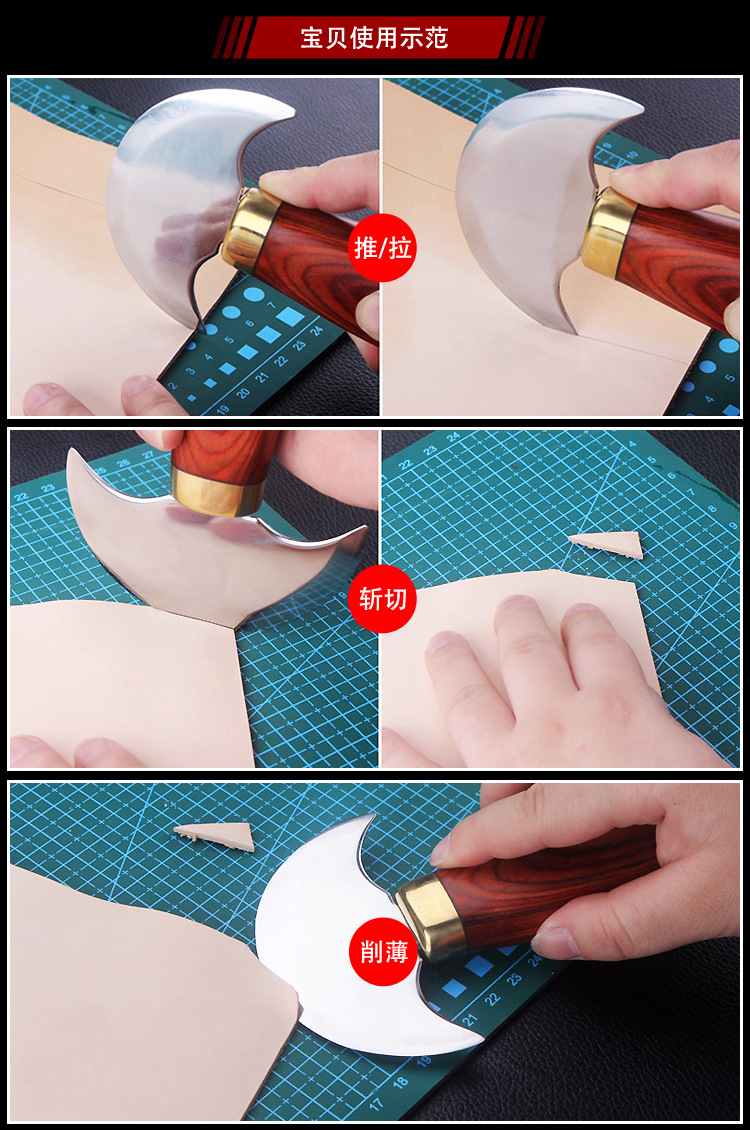 宝贝使用示范

推/拉

斩切

削薄