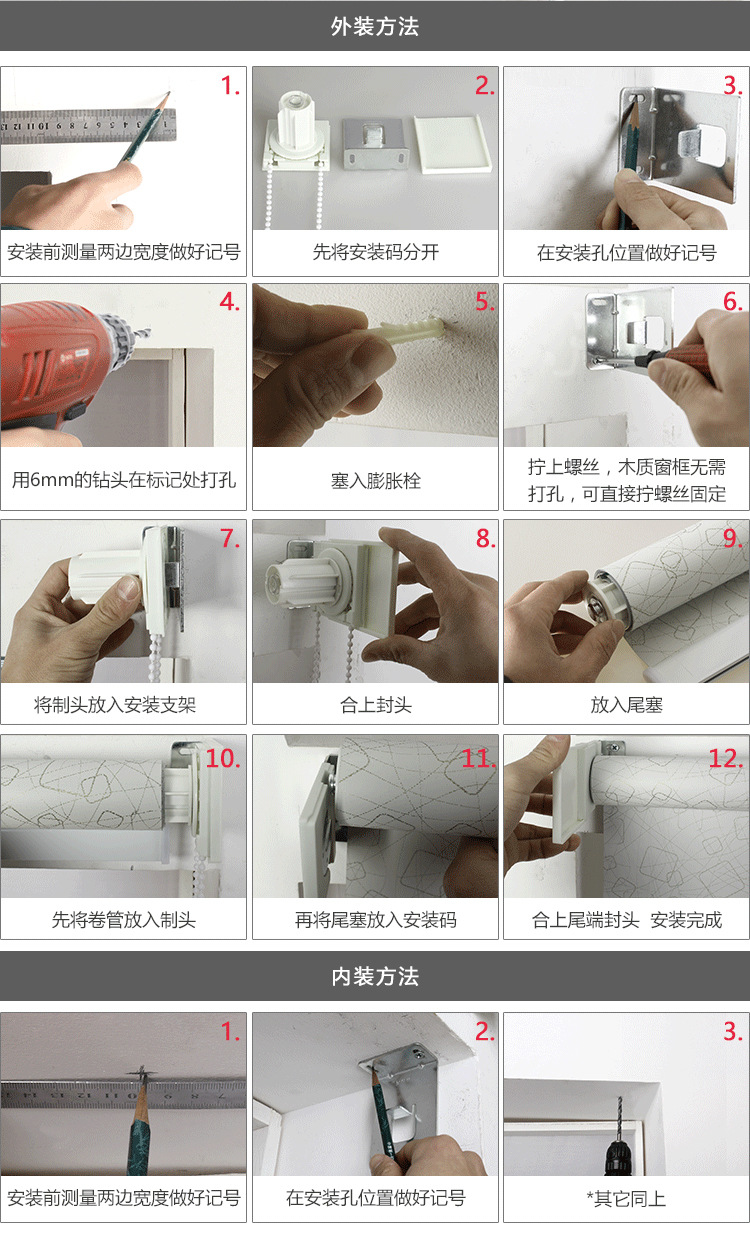 外装方法

1.
安装前测量两边宽度做好记号

2.
先将安装码分开

3.
在安装孔位置做好记号

4.
用6mm的钻头在标记处打孔

5.
塞入膨胀栓

6.
拧上螺丝，木质窗框无需打孔，可直接拧螺丝固定

7.
将制头放入安装支架

8.
合上封头

9.
放入尾塞

10.
先将卷管放入制头

11.
再将尾塞放入安装码

12.
合上尾端封头 安装完成

内装方法

1.
安装前测量两边宽度做好记号

2.
在安装孔位置做好记号

3.
*其它同上