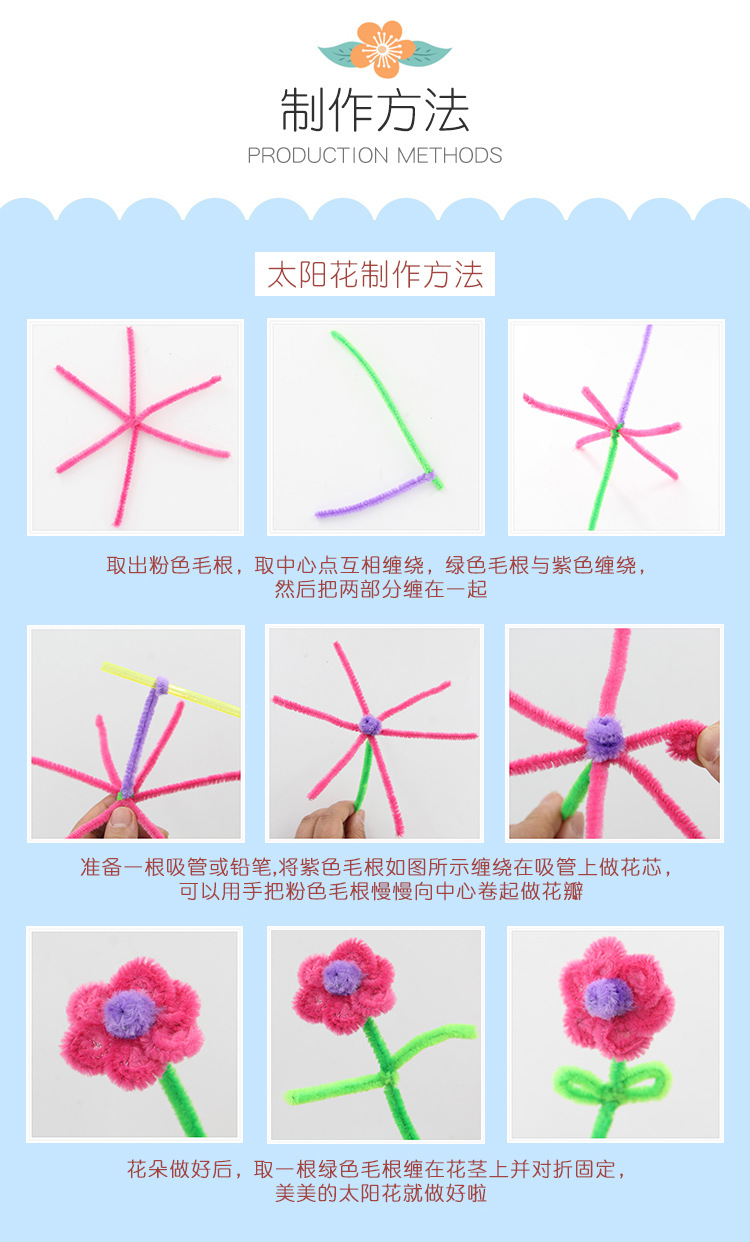 制作方法
PRODUCTION METHODS

太阳花制作方法

取出粉色毛根，取中心点互相缠绕，绿色毛根与紫色缠绕，然后把两部分缠在一起

准备一根吸管或铅笔,将紫色毛根如图所示缠绕在吸管上做花芯，可以用手把粉色毛根慢慢向中心卷起做花瓣

花朵做好后，取一根绿色毛根缠在花茎上并对折固定，美美的太阳花就做好啦