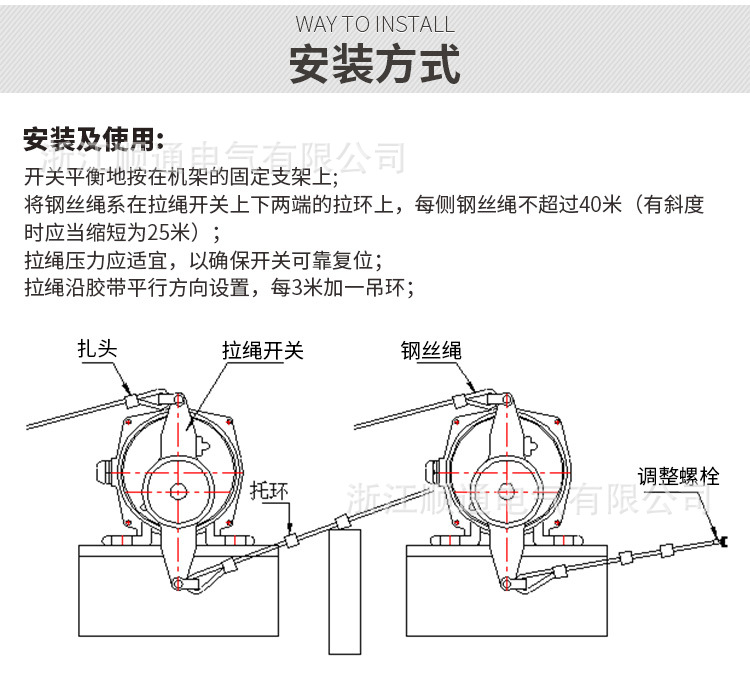 WAY TO INSTALL
安装方式

安装及使用:
浙江顺通电气有限公司
开关平衡地按在机架的固定支架上;
将钢丝绳系在拉绳开关上下两端的拉环上，每侧钢丝绳不超过40米（有斜度时应当缩短为25米）;
拉绳压力应适宜，以确保开关可靠复位;
拉绳沿胶带平行方向设置，每3米加一吊环;

扎头
拉绳开关
钢丝绳
托环
调整螺栓
浙江顺通电气有限公司