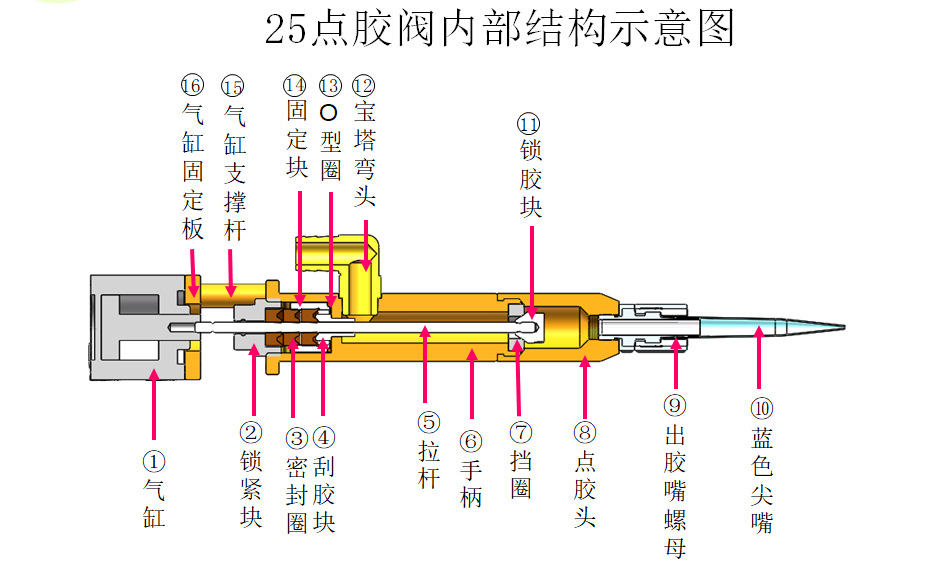 25点胶阀内部结构示意图

⑯气缸固定板
⑮气缸支撑杆
⑭固定块
⑬O型圈
⑫宝塔弯头
⑪锁胶块

①气缸
②锁紧块
③密封圈
④刮胶块
⑤拉杆
⑥手柄
⑦挡圈
⑧点胶头
⑨出胶嘴螺母
⑩蓝色尖嘴