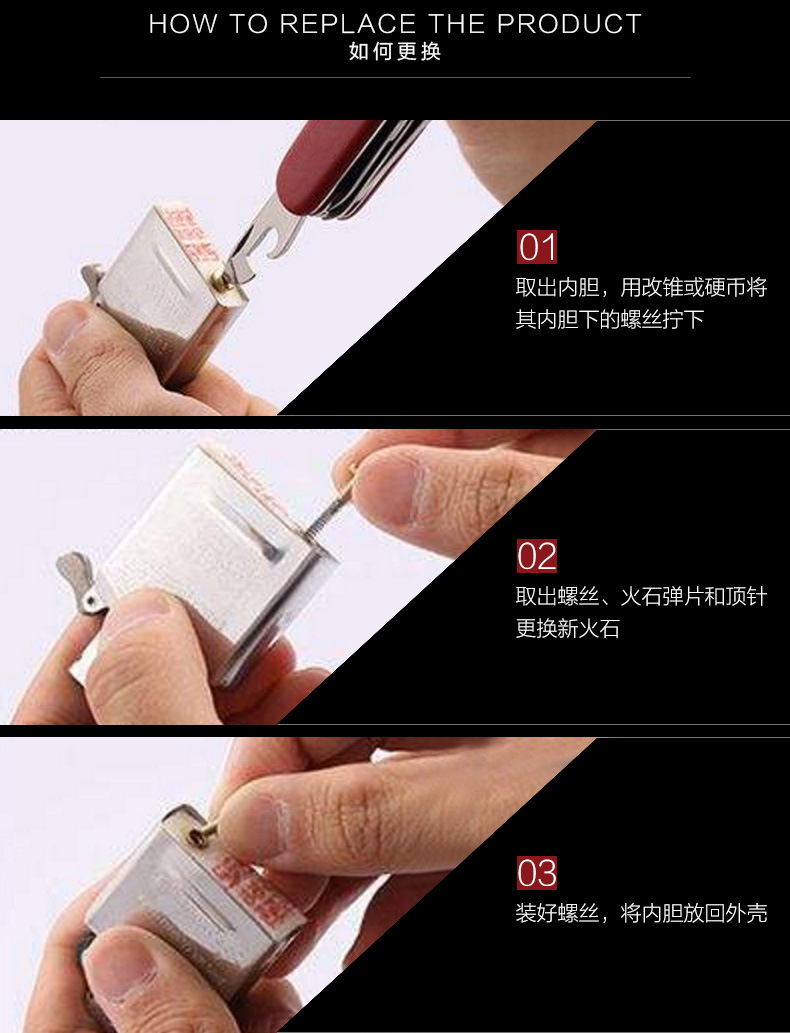 HOW TO REPLACE THE PRODUCT
如何更换

01
取出内胆，用改锥或硬币将其内胆下的螺丝拧下

02
取出螺丝、火石弹片和顶针更换新火石

03
装好螺丝，将内胆放回外壳