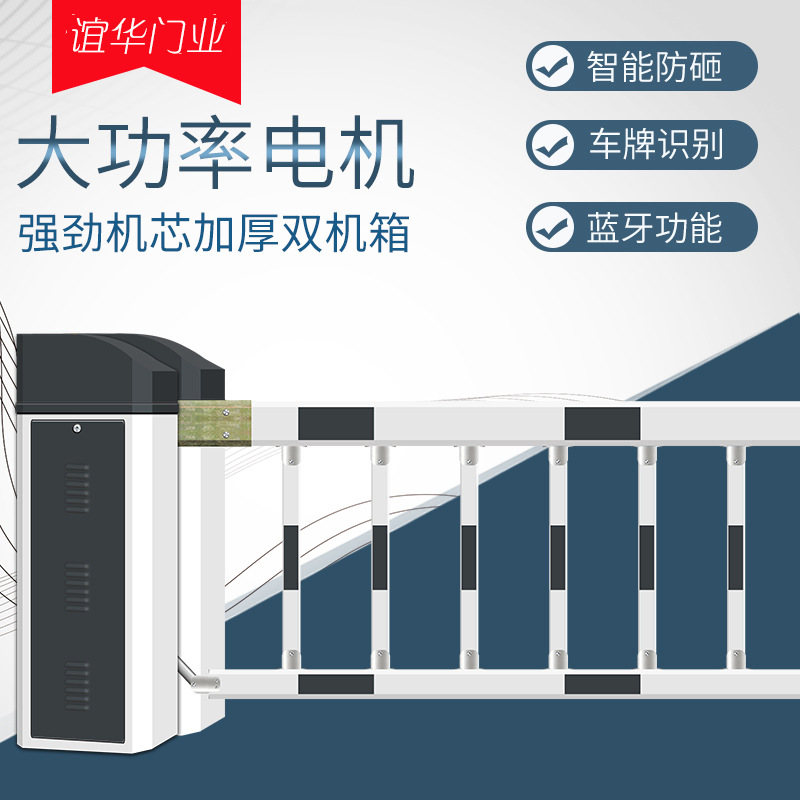 谊华门业

大功率电机

强劲机芯加厚双机箱

智能防砸

车牌识别

蓝牙功能