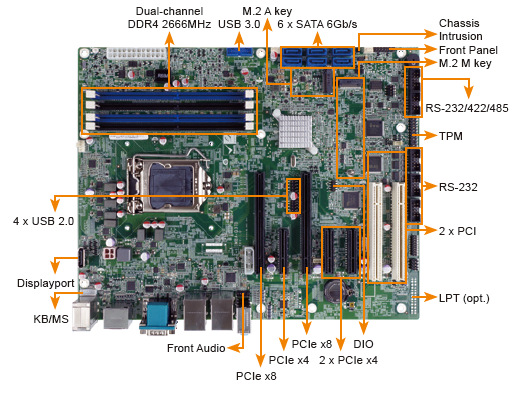 Dual-channel DDR4 2666MHz

USB 3.0

M.2 A key

6 x SATA 6Gb/s

Chassis Intrusion

Front Panel

M.2 M key

RS-232/422/485

TPM

RS-232

2 x PCI

LPT (opt.)

4 x USB 2.0

Displayport

KB/MS

Front Audio

PCIe x8

PCIe x4

PCIe x8

2 x PCIe x4

DIO