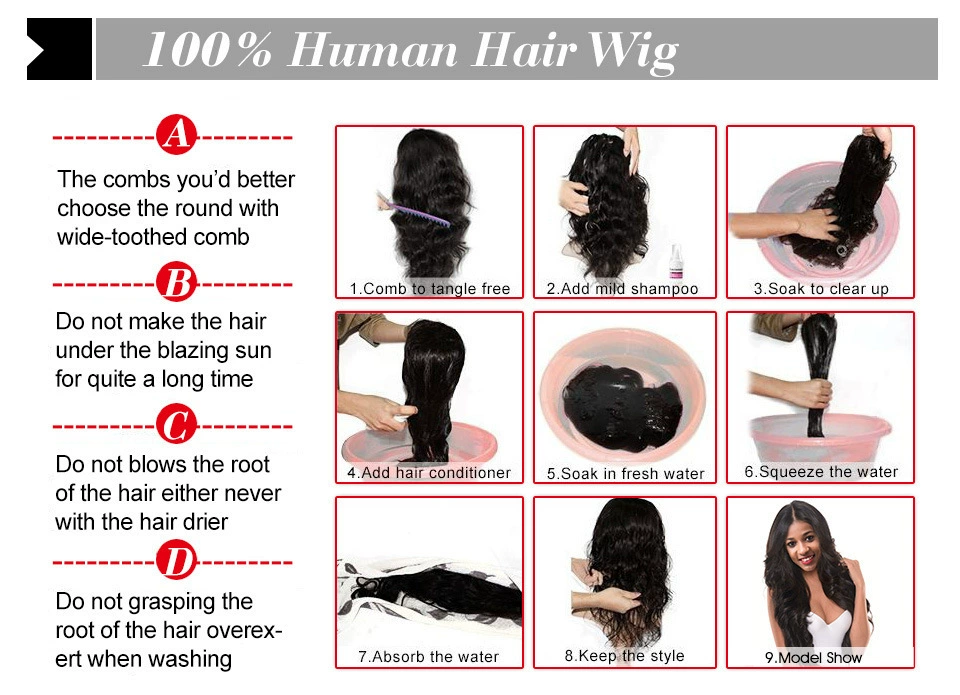 100% Human Hair Wig

A

The combs you'd better choose the round with wide-toothed comb

B

Do not make the hair under the blazing sun for quite a long time

C

Do not blows the root of the hair either never with the hair drier

D

Do not grasping the root of the hair overexert when washing

1.Comb to tangle free

2.Add mild shampoo

3.Soak to clear up

4.Add hair conditioner

5.Soak in fresh water

6.Squeeze the water

7.Absorb the water

8.Keep the style

9.Model Show