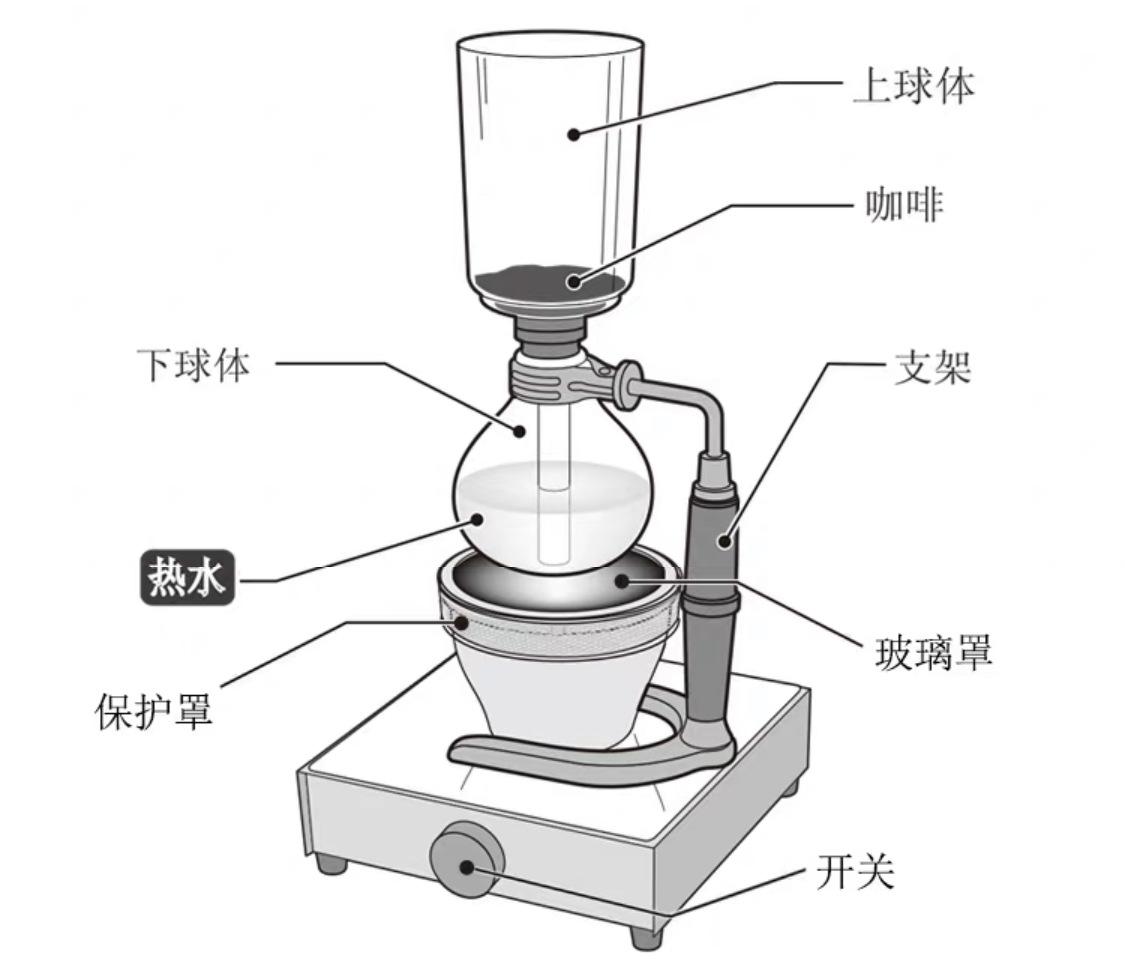 上球体
咖啡
下球体
支架
热水
玻璃罩
保护罩
开关