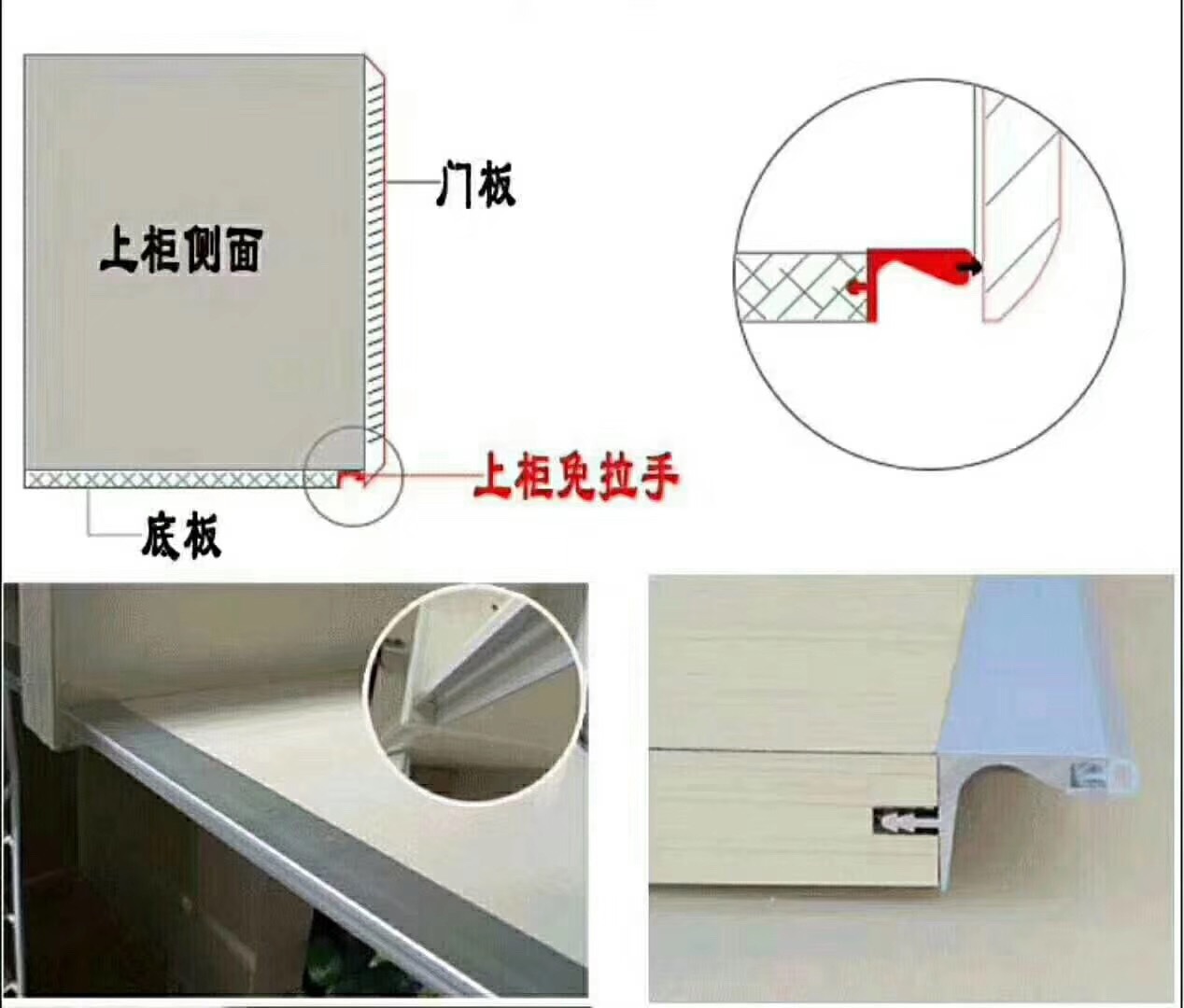 上柜侧面

门板

上柜免拉手

底板