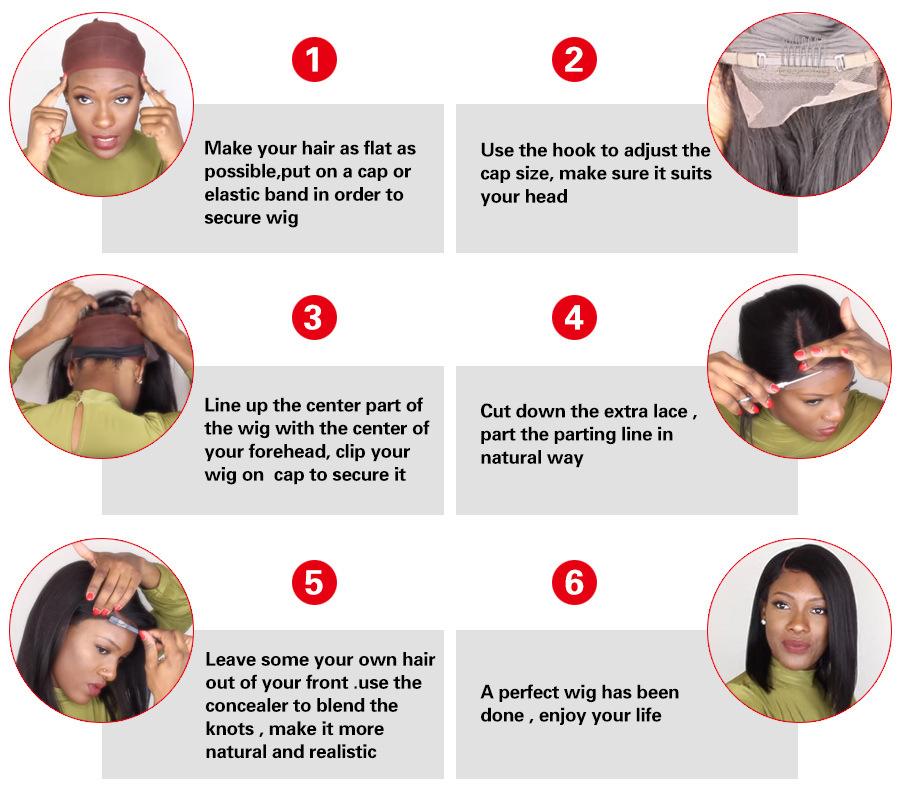 1

Make your hair as flat as possible,put on a cap or elastic band in order to secure wig

2

Use the hook to adjust the cap size, make sure it suits your head

3

Line up the center part of the wig with the center of your forehead, clip your wig on cap to secure it

4

Cut down the extra lace , part the parting line in natural way

5

Leave some your own hair out of your front .use the concealer to blend the knots , make it more natural and realistic

6

A perfect wig has been done , enjoy your life