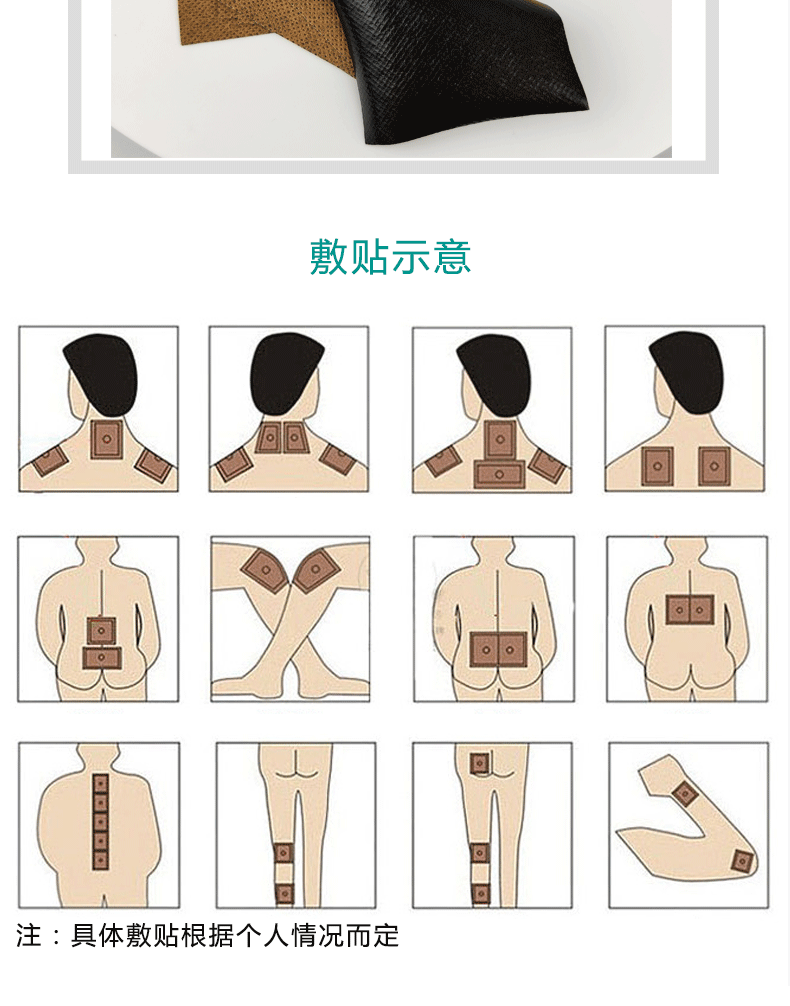 敷贴示意

注：具体敷贴根据个人情况而定