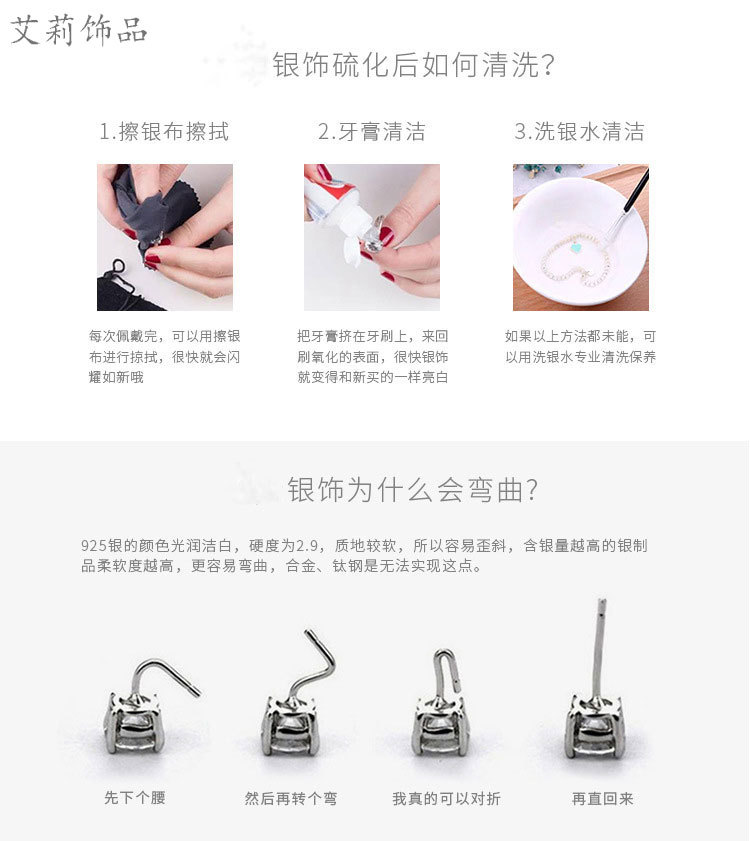 艾莉饰品

银饰硫化后如何清洗?

1.擦银布擦拭

每次佩戴完，可以用擦银布进行掠拭，很快就会闪耀如新哦

2.牙膏清洁

把牙膏挤在牙刷上，来回刷氧化的表面，很快银饰就变得和新买的一样亮白

3.洗银水清洁

如果以上方法都未能，可以用洗银水专业清洗保养

银饰为什么会弯曲?

925银的颜色光润洁白，硬度为2.9，质地较软，所以容易歪斜，含银量越高的银制品柔软度越高，更容易弯曲，合金、钛钢是无法实现这点。

先下个腰

然后再转个弯

我真的可以对折

再直回来