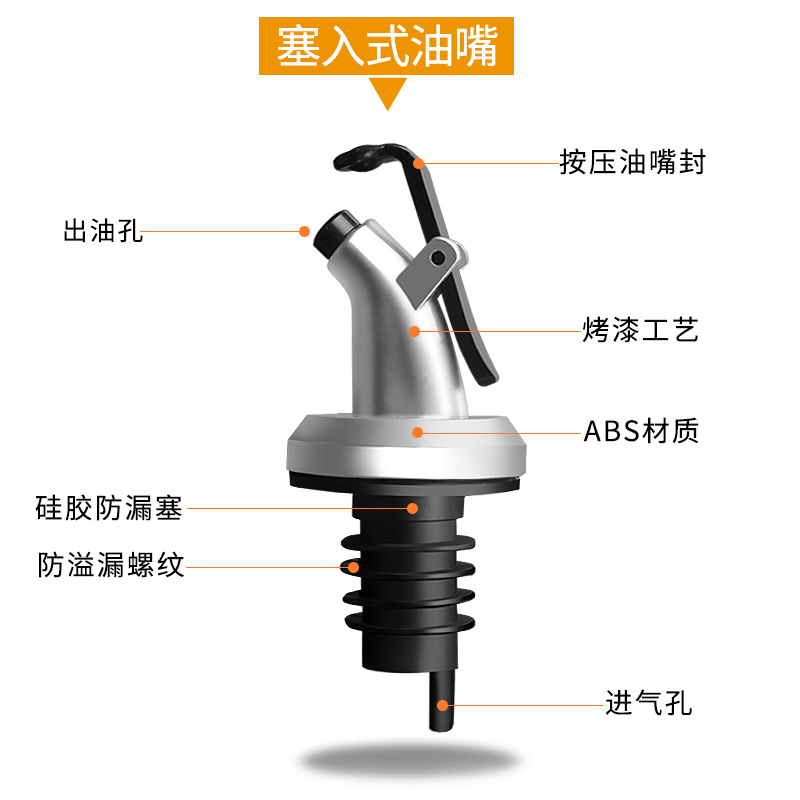 塞入式油嘴

按压油嘴封

出油孔

烤漆工艺

ABS材质

硅胶防漏塞

防溢漏螺纹

进气孔