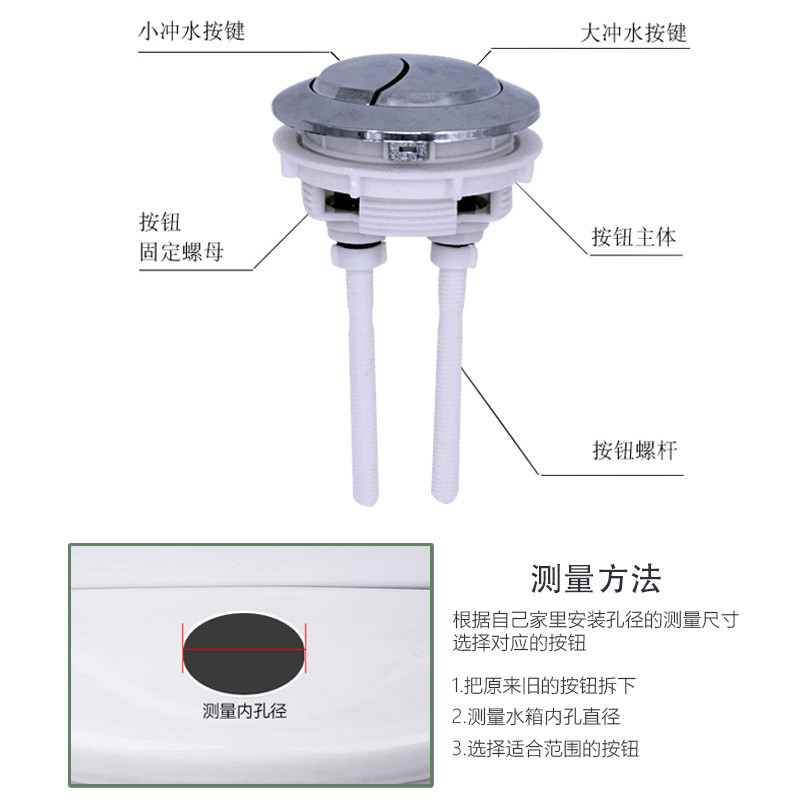 小冲水按键

大冲水按键

按钮
固定螺母

按钮主体

按钮螺杆

测量内孔径

测量方法

根据自己家里安装孔径的测量尺寸选择对应的按钮

1.把原来旧的按钮拆下

2.测量水箱内孔直径

3.选择适合范围的按钮