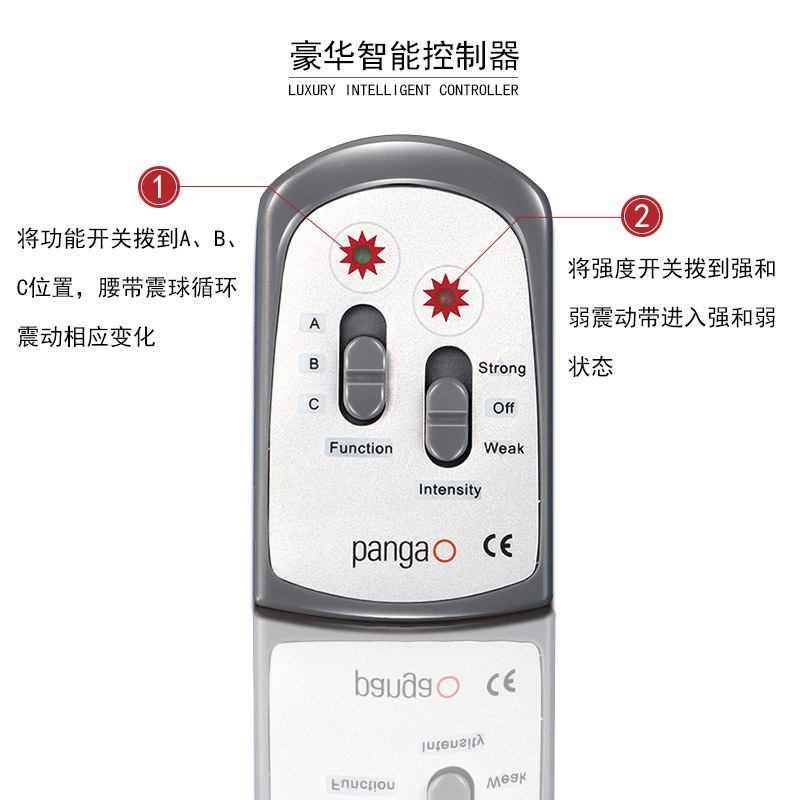 豪华智能控制器
LUXURY INTELLIGENT CONTROLLER

1

将功能开关拨到A、B、C位置，腰带震球循环震动相应变化

2

将强度开关拨到强和弱震动带进入强和弱状态

A
B
C
Function

Strong
Off
Weak
Intensity

pangao CE