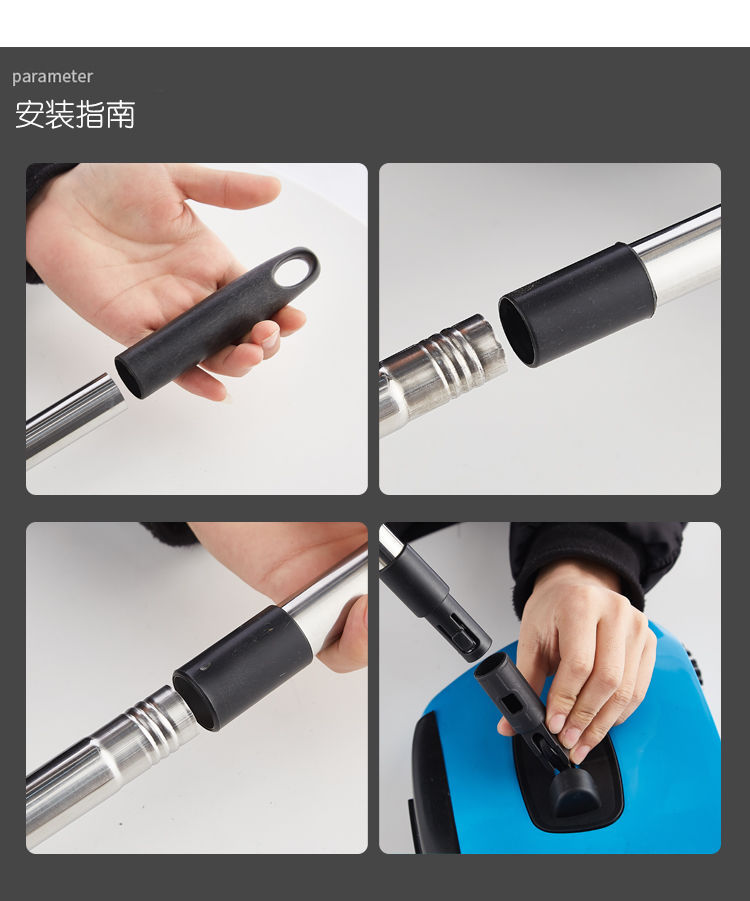 parameter
安装指南