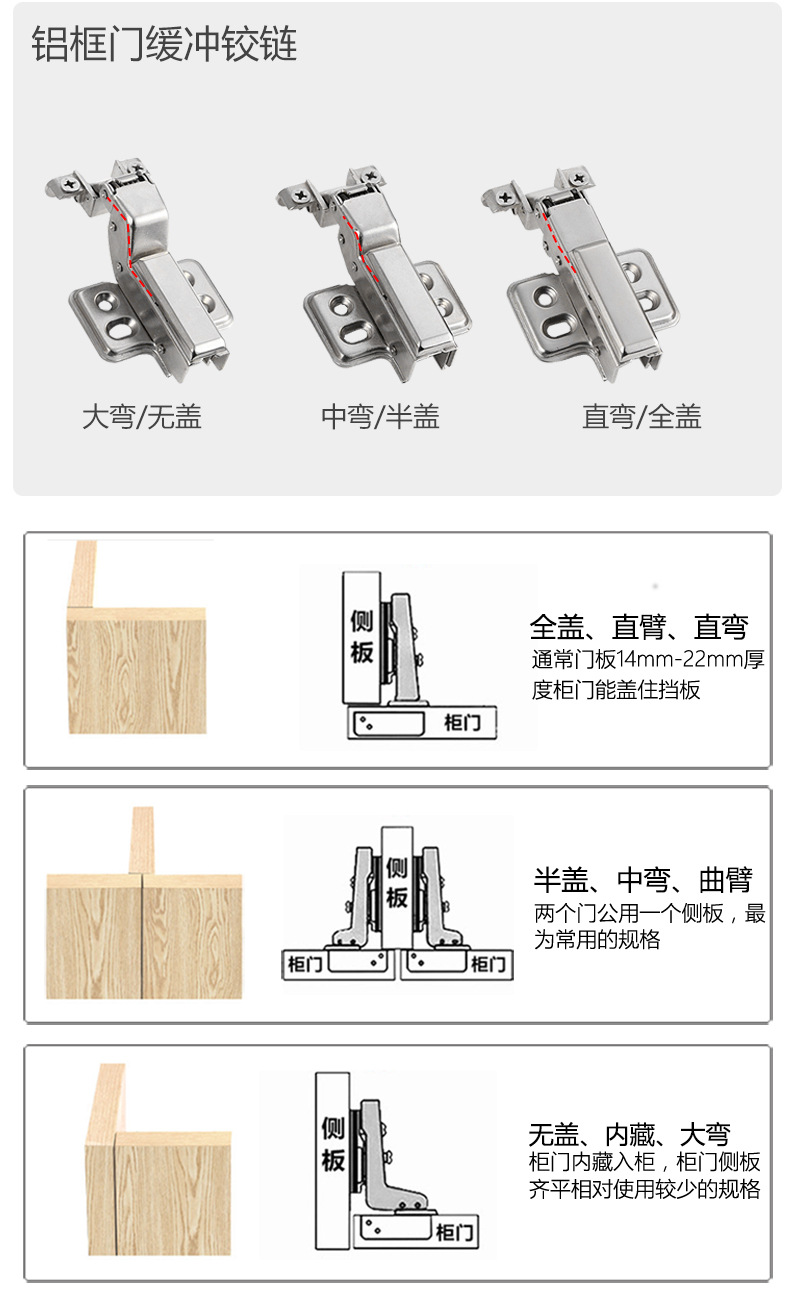 铝框门缓冲铰链

大弯/无盖

中弯/半盖

直弯/全盖

侧板

柜门

全盖、直臂、直弯
通常门板14mm-22mm厚度柜门能盖住挡板

侧板

柜门

柜门

半盖、中弯、曲臂
两个门公用一个侧板，最为常用的规格

侧板

柜门

无盖、内藏、大弯
柜门内藏入柜，柜门侧板齐平相对使用较少的规格