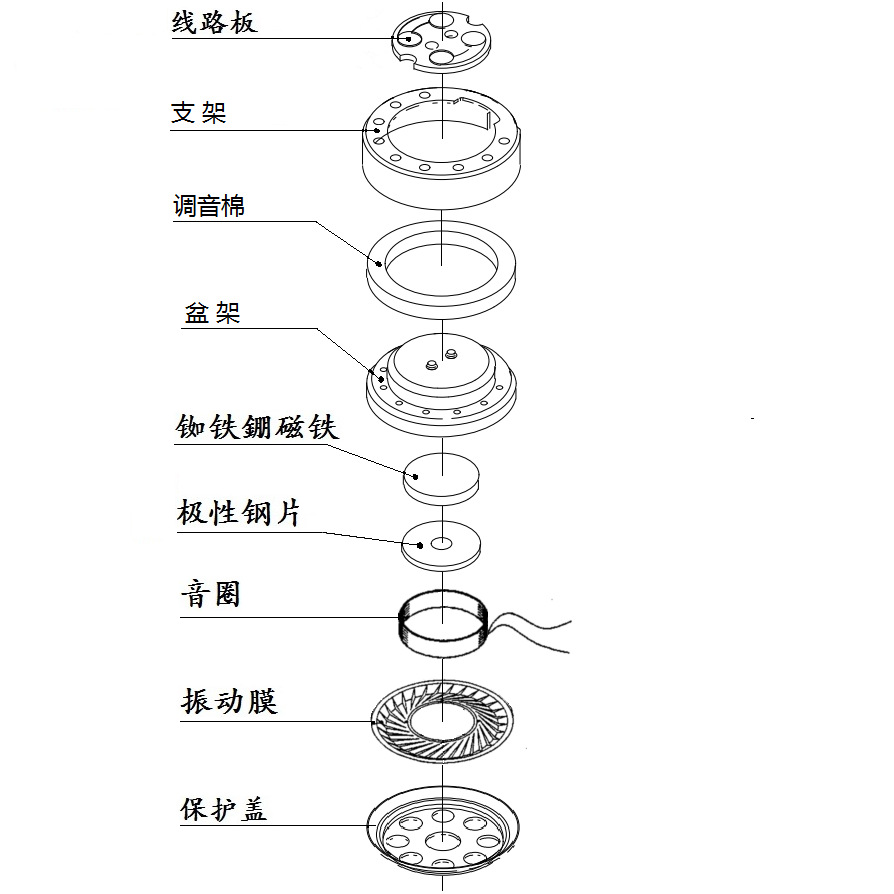 线路板

支架

调音棉

盆架

铷铁硼磁铁

极性钢片

音圈

振动膜

保护盖