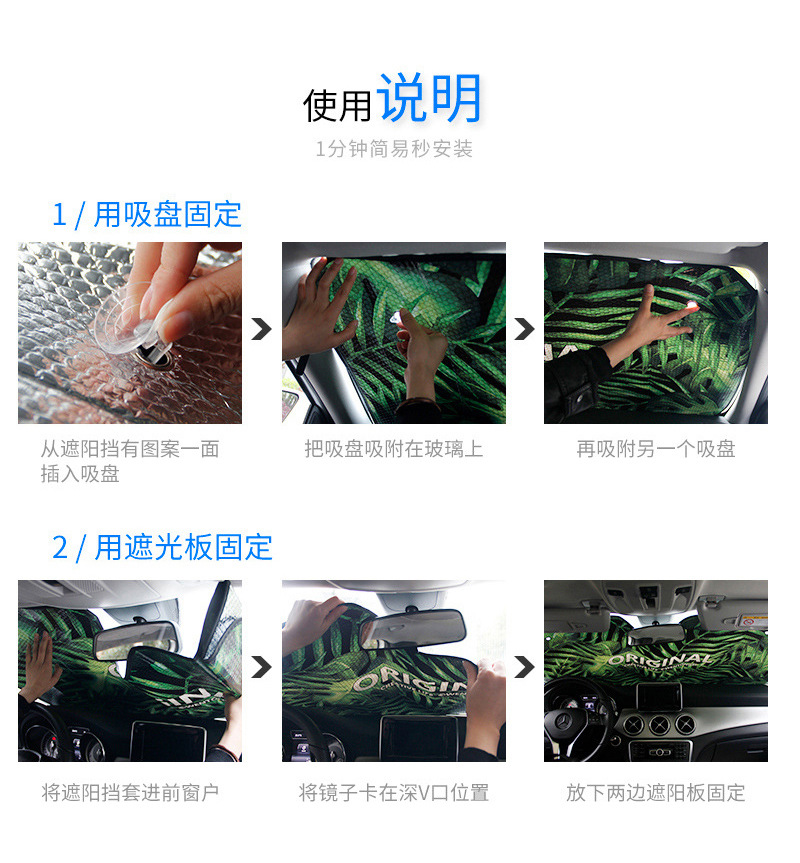 使用说明

1分钟简易秒安装

1 / 用吸盘固定

从遮阳挡有图案一面插入吸盘

把吸盘吸附在玻璃上

再吸附另一个吸盘

2 / 用遮光板固定

ORIGIN

ORIGINAL

将遮阳挡套进前窗户

将镜子卡在深V口位置

放下两边遮阳板固定