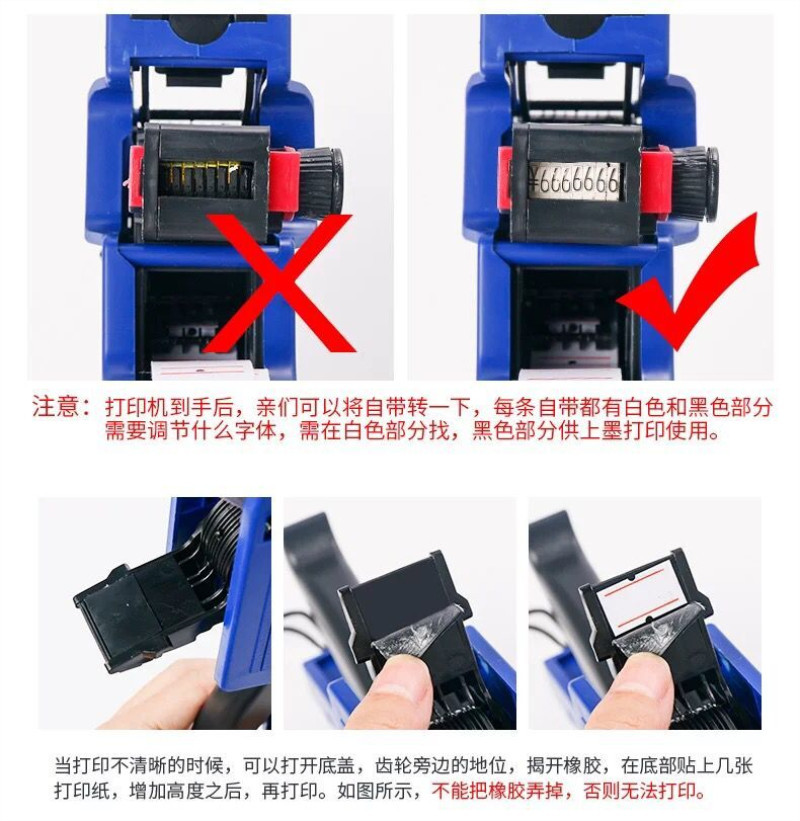 ¥6666666

注意：打印机到手后，亲们可以将自带转一下，每条自带都有白色和黑色部分需要调节什么字体，需在白色部分找，黑色部分供上墨打印使用。

当打印不清晰的时候，可以打开底盖，齿轮旁边的地位，揭开橡胶，在底部贴上几张打印纸，增加高度之后，再打印。如图所示，不能把橡胶弄掉，否则无法打印。