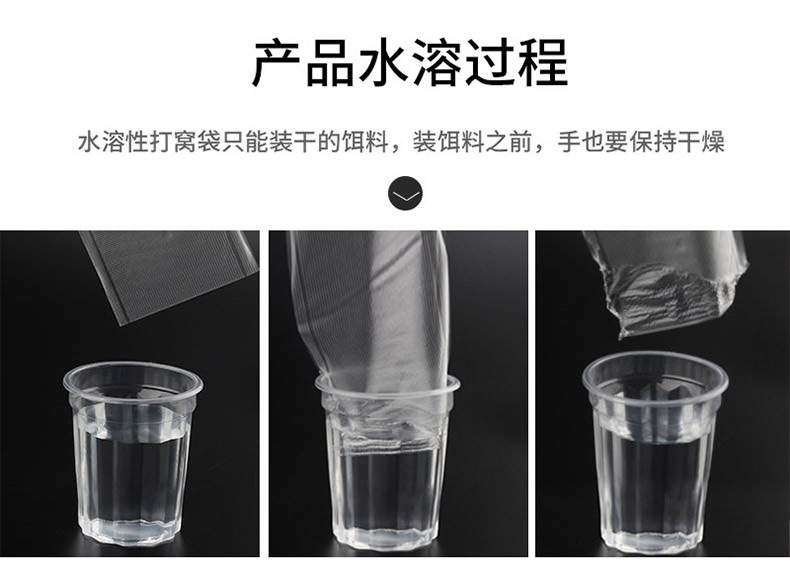 产品水溶过程

水溶性打窝袋只能装干的饵料，装饵料之前，手也要保持干燥