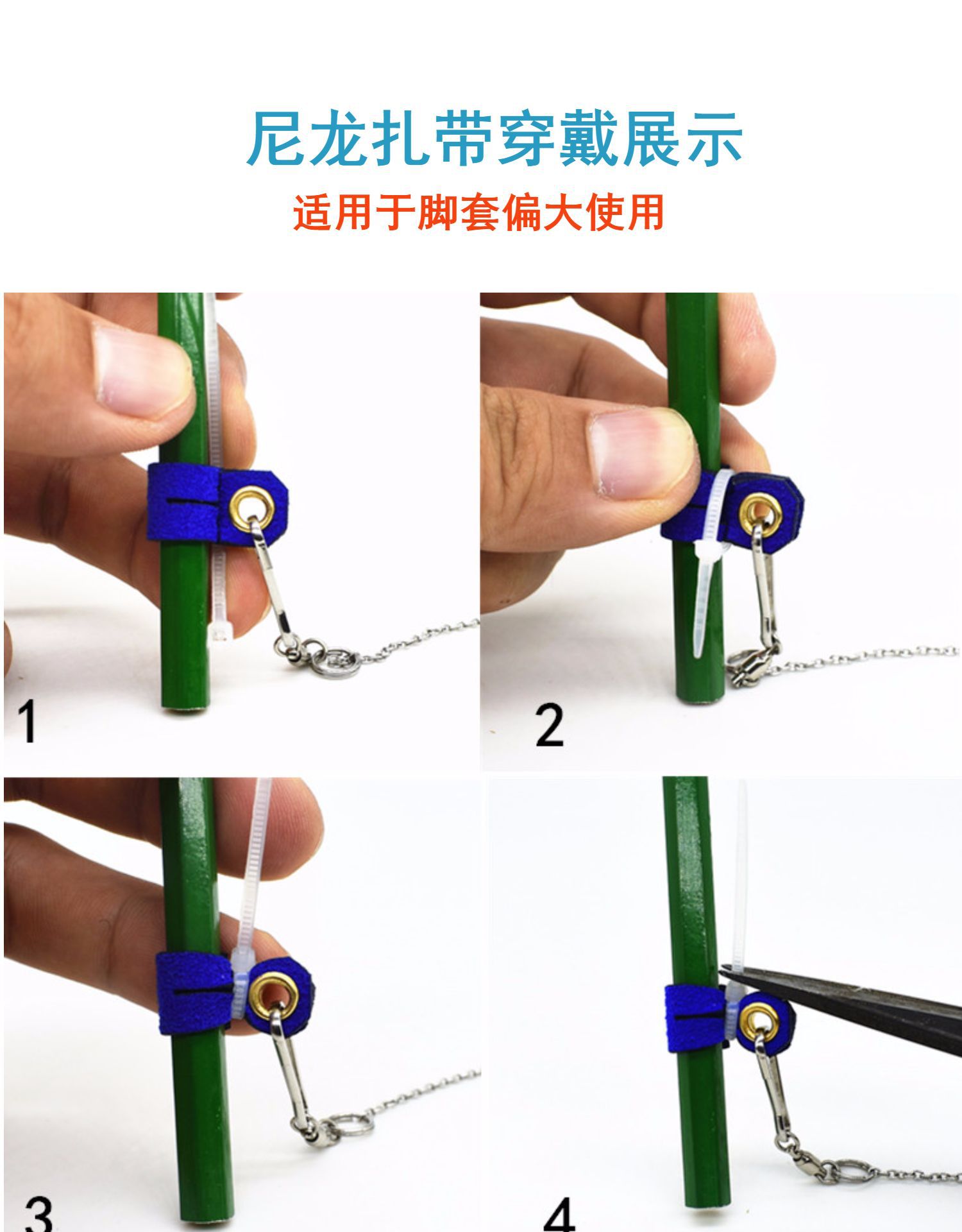 尼龙扎带穿戴展示

适用于脚套偏大使用

1

2

3

4