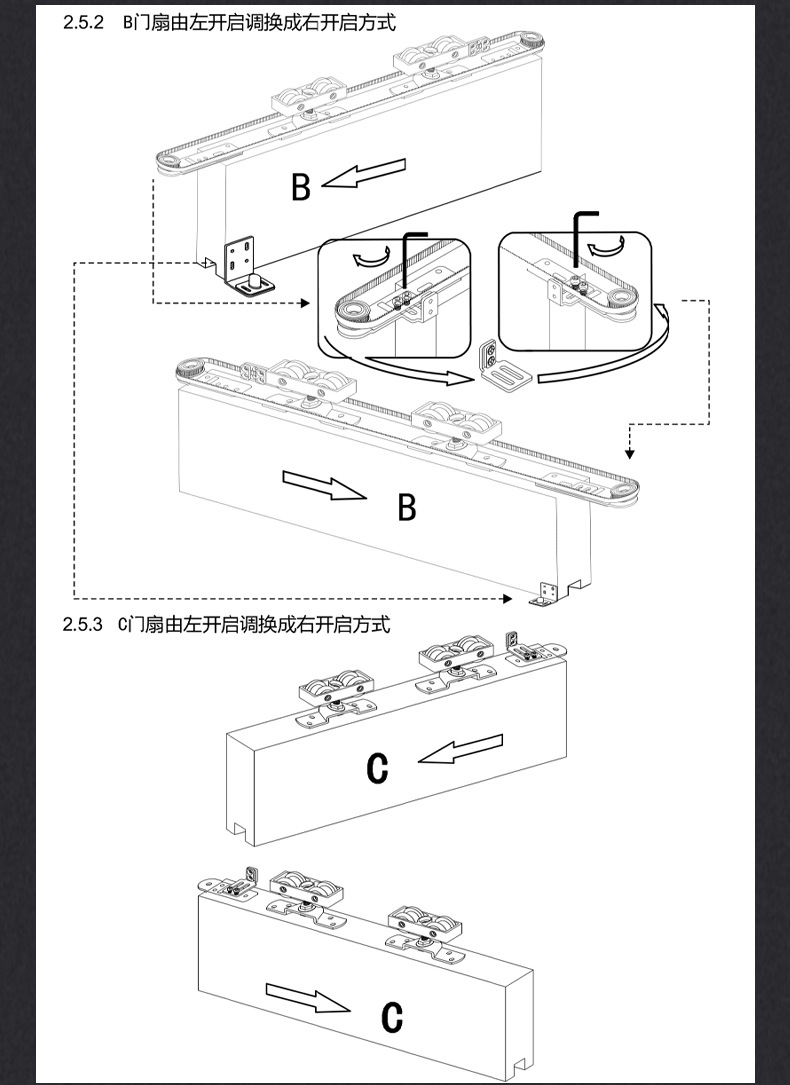 2.5.2 B门扇由左开启调换成右开启方式

B

B

2.5.3 C门扇由左开启调换成右开启方式

C

C