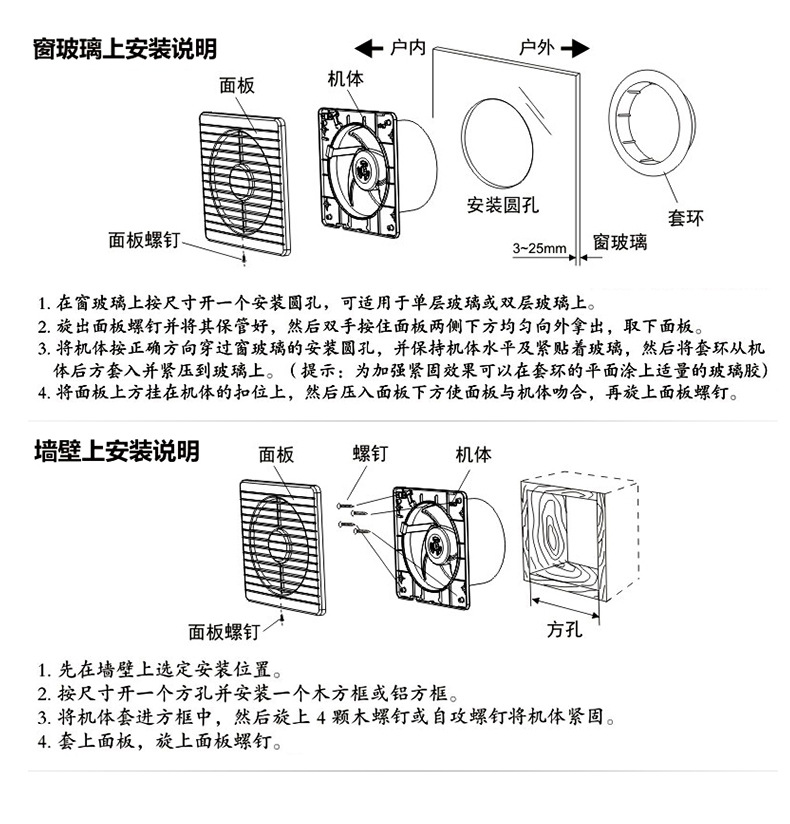 窗玻璃上安装说明

户内

户外

面板

机体

安装圆孔

套环

面板螺钉

3~25mm

窗玻璃

1. 在窗玻璃上按尺寸开一个安装圆孔，可适用于单层玻璃或双层玻璃上。
2. 旋出面板螺钉并将其保管好，然后双手按住面板两侧下方均匀向外拿出，取下面板。
3. 将机体按正确方向穿过窗玻璃的安装圆孔，并保持机体水平及紧贴着玻璃，然后将套环从机体后方套入并紧压到玻璃上。（提示：为加强紧固效果可以在套环的平面涂上适量的玻璃胶）
4. 将面板上方挂在机体的扣位上，然后压入面板下方使面板与机体吻合，再旋上面板螺钉。

墙壁上安装说明

面板

螺钉

机体

面板螺钉

方孔

1. 先在墙壁上选定安装位置。
2. 按尺寸开一个方孔并安装一个木方框或铝方框。
3. 将机体套进方框中，然后旋上 4 颗木螺钉或自攻螺钉将机体紧固。
4. 套上面板，旋上面板螺钉。