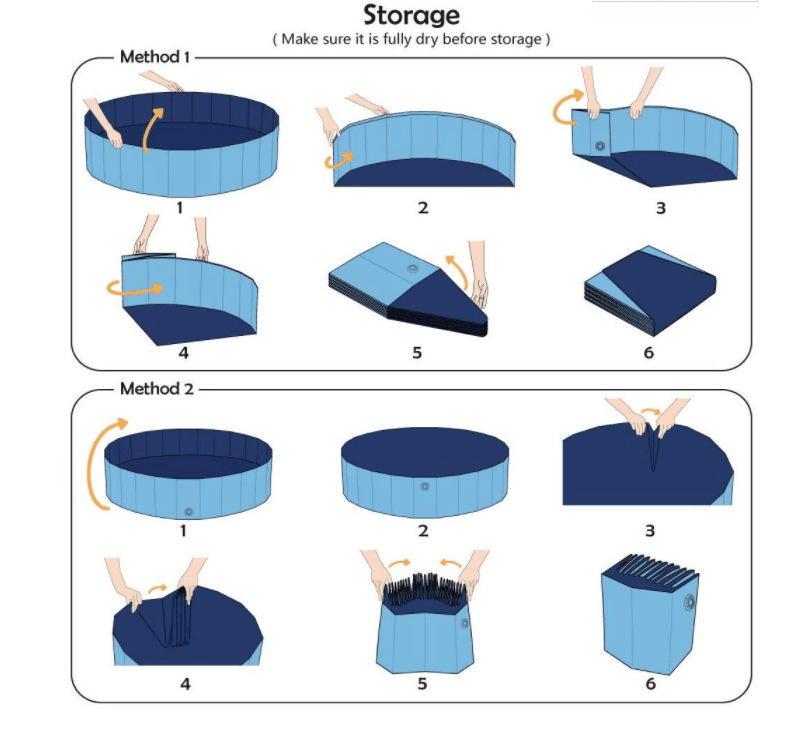 Storage
( Make sure it is fully dry before storage )

Method 1

1
2
3
4
5
6

Method 2

1
2
3
4
5
6