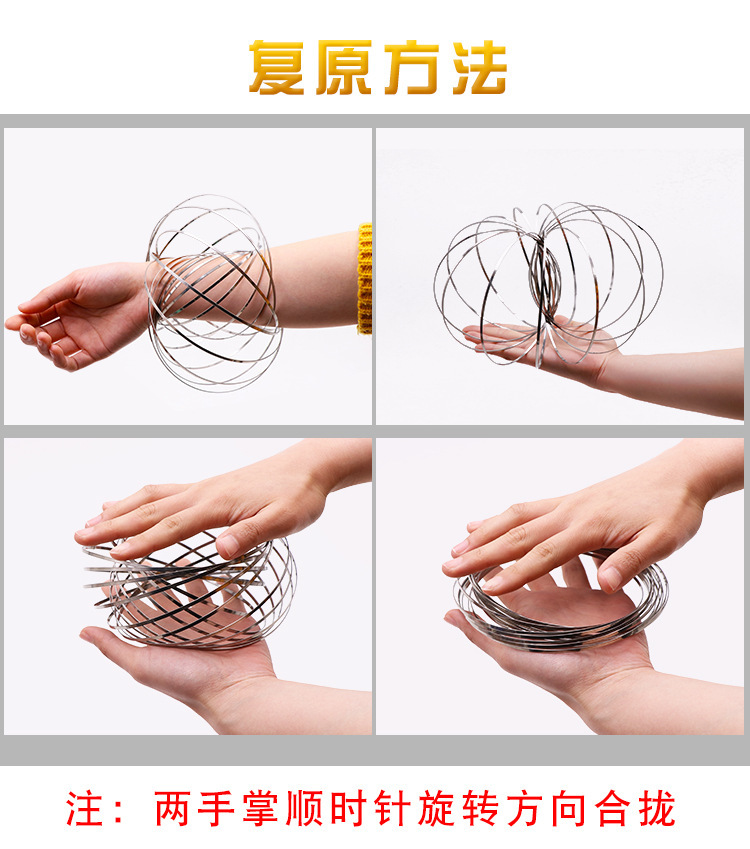 复原方法

注：两手掌顺时针旋转方向合拢