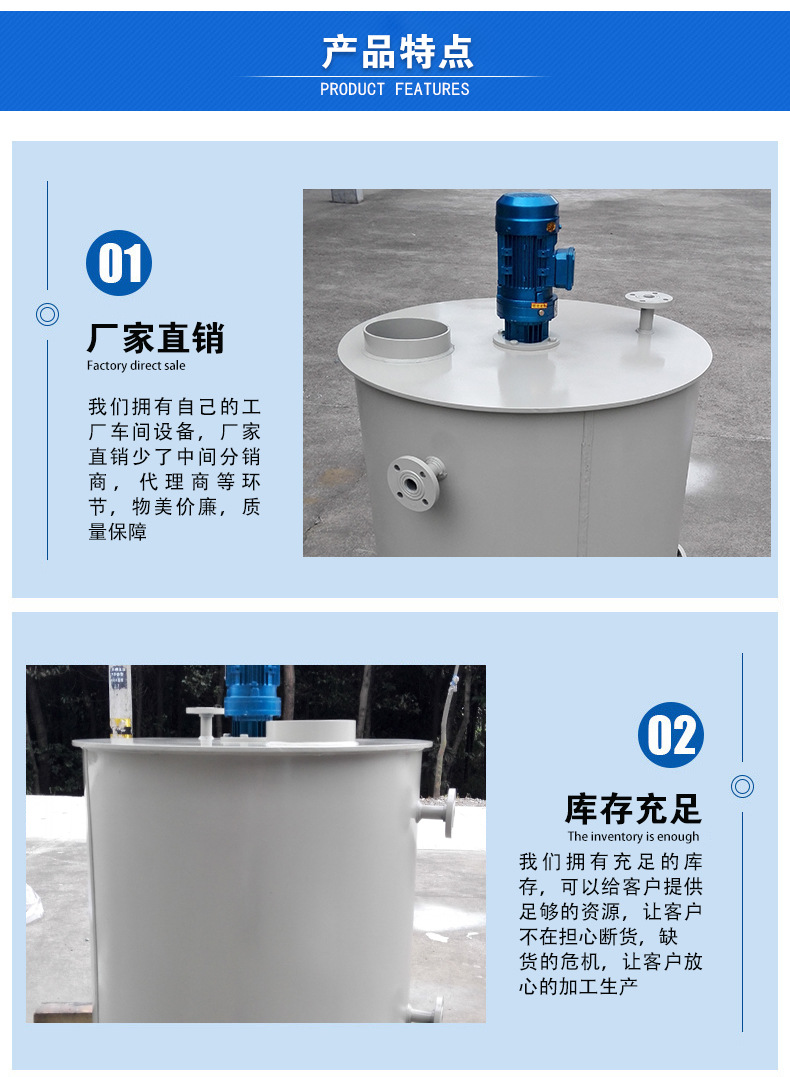 产品特点
PRODUCT FEATURES

01
厂家直销
Factory direct sale

我们拥有自己的工厂车间设备，厂家直销少了中间分销商，代理商等环节，物美价廉，质量保障

02
库存充足
The inventory is enough

我们拥有充足的库存，可以给客户提供足够的资源，让客户不在担心断货，缺货的危机，让客户放心的加工生产