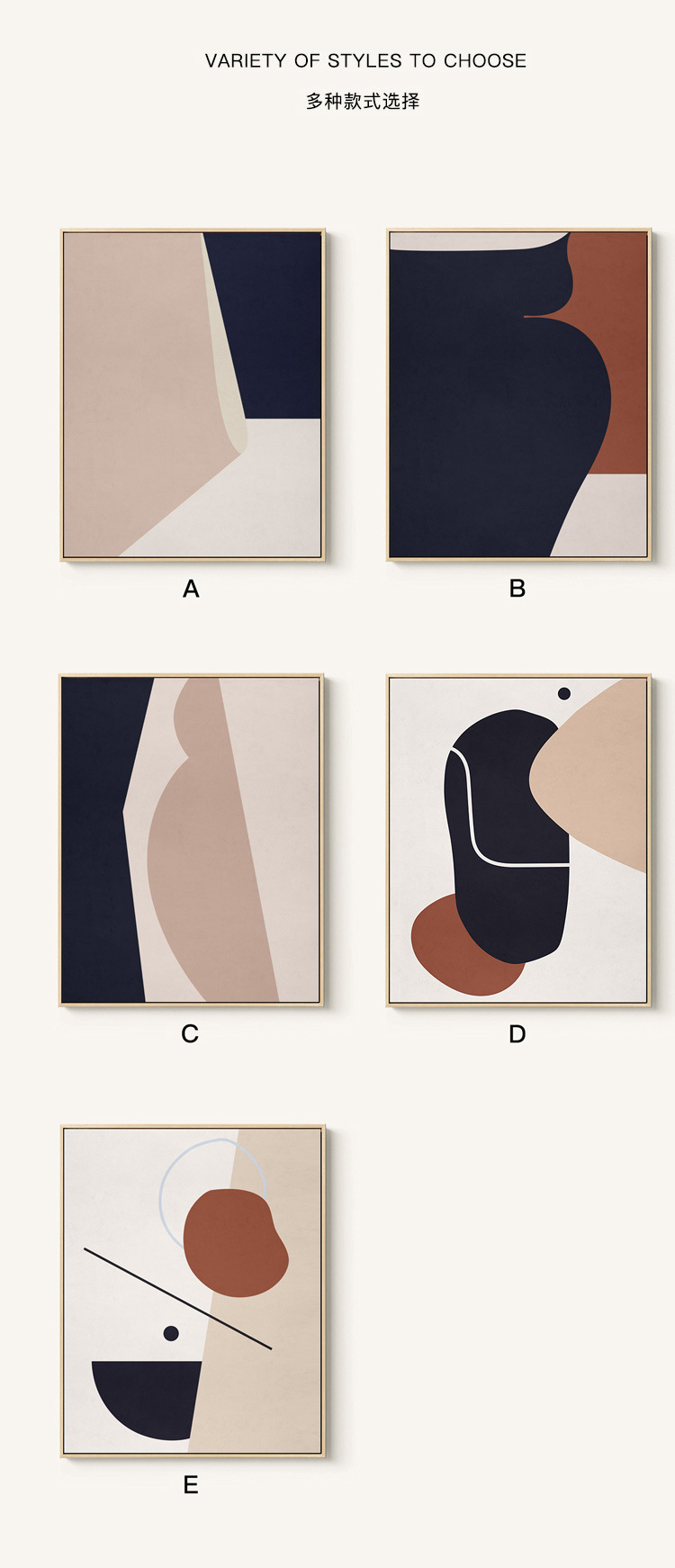 VARIETY OF STYLES TO CHOOSE
多种款式选择

A

B

C

D

E