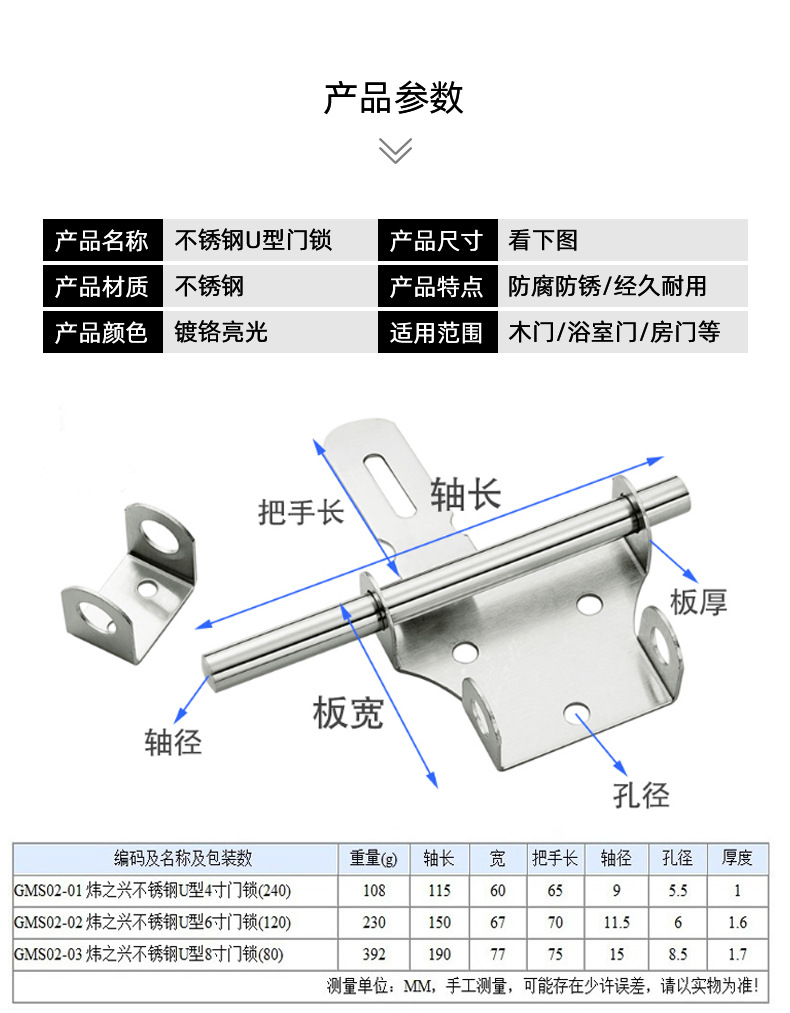 产品参数

| 产品名称 | 不锈钢U型门锁 | 产品尺寸 | 看下图 |
|---|---|---|---|
| 产品材质 | 不锈钢 | 产品特点 | 防腐防锈/经久耐用 |
| 产品颜色 | 镀铬亮光 | 适用范围 | 木门/浴室门/房门等 |

把手长
轴长
板厚
板宽
轴径
孔径

| 编码及名称及包装数 | 重量(g) | 轴长 | 宽 | 把手长 | 轴径 | 孔径 | 厚度 |
|---|---|---|---|---|---|---|---|
| GMS02-01 炜之兴不锈钢U型4寸门锁(240) | 108 | 115 | 60 | 65 | 9 | 5.5 | 1 |
| GMS02-02 炜之兴不锈钢U型6寸门锁(120) | 230 | 150 | 67 | 70 | 11.5 | 6 | 1.6 |
| GMS02-03 炜之兴不锈钢U型8寸门锁(80) | 392 | 190 | 77 | 75 | 15 | 8.5 | 1.7 |

测量单位：MM，手工测量，可能存在少许误差，请以实物为准!