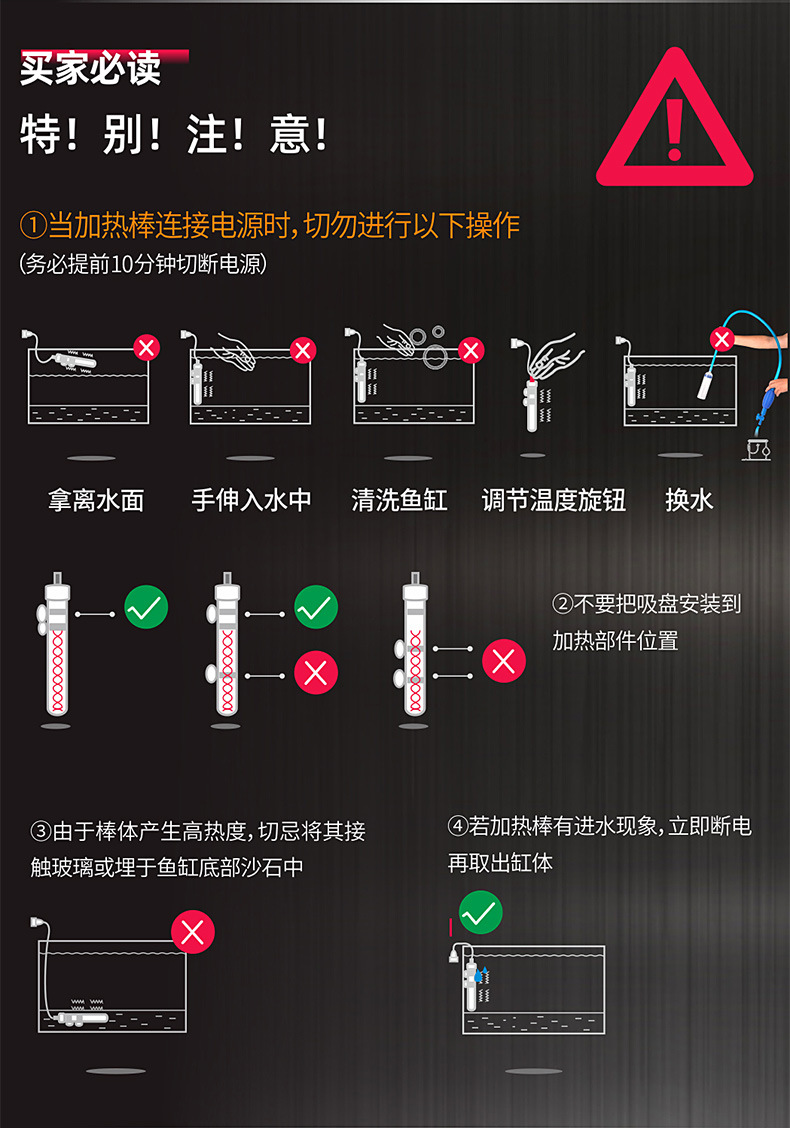 买家必读

特！别！注！意！

①当加热棒连接电源时，切勿进行以下操作

(务必提前10分钟切断电源)

拿离水面　手伸入水中　清洗鱼缸　调节温度旋钮　换水

②不要把吸盘安装到加热部件位置

③由于棒体产生高热度，切忌将其接触玻璃或埋于鱼缸底部沙石中

④若加热棒有进水现象，立即断电再取出缸体