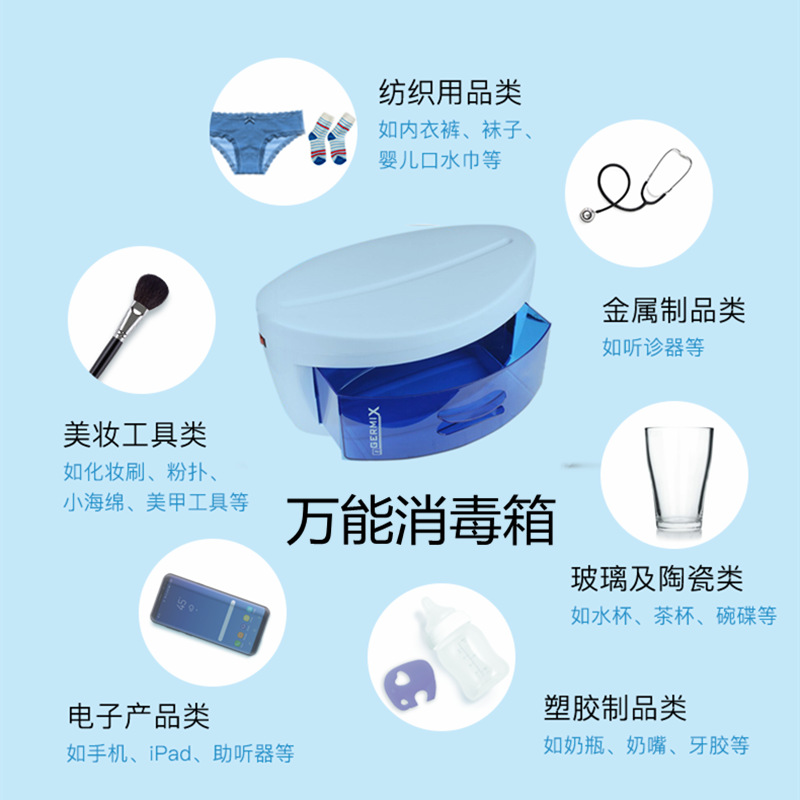 纺织用品类
如内衣裤、袜子、婴儿口水巾等

金属制品类
如听诊器等

美妆工具类
如化妆刷、粉扑、小海绵、美甲工具等

GERMIX

万能消毒箱

玻璃及陶瓷类
如水杯、茶杯、碗碟等

电子产品类
如手机、iPad、助听器等

塑胶制品类
如奶瓶、奶嘴、牙胶等