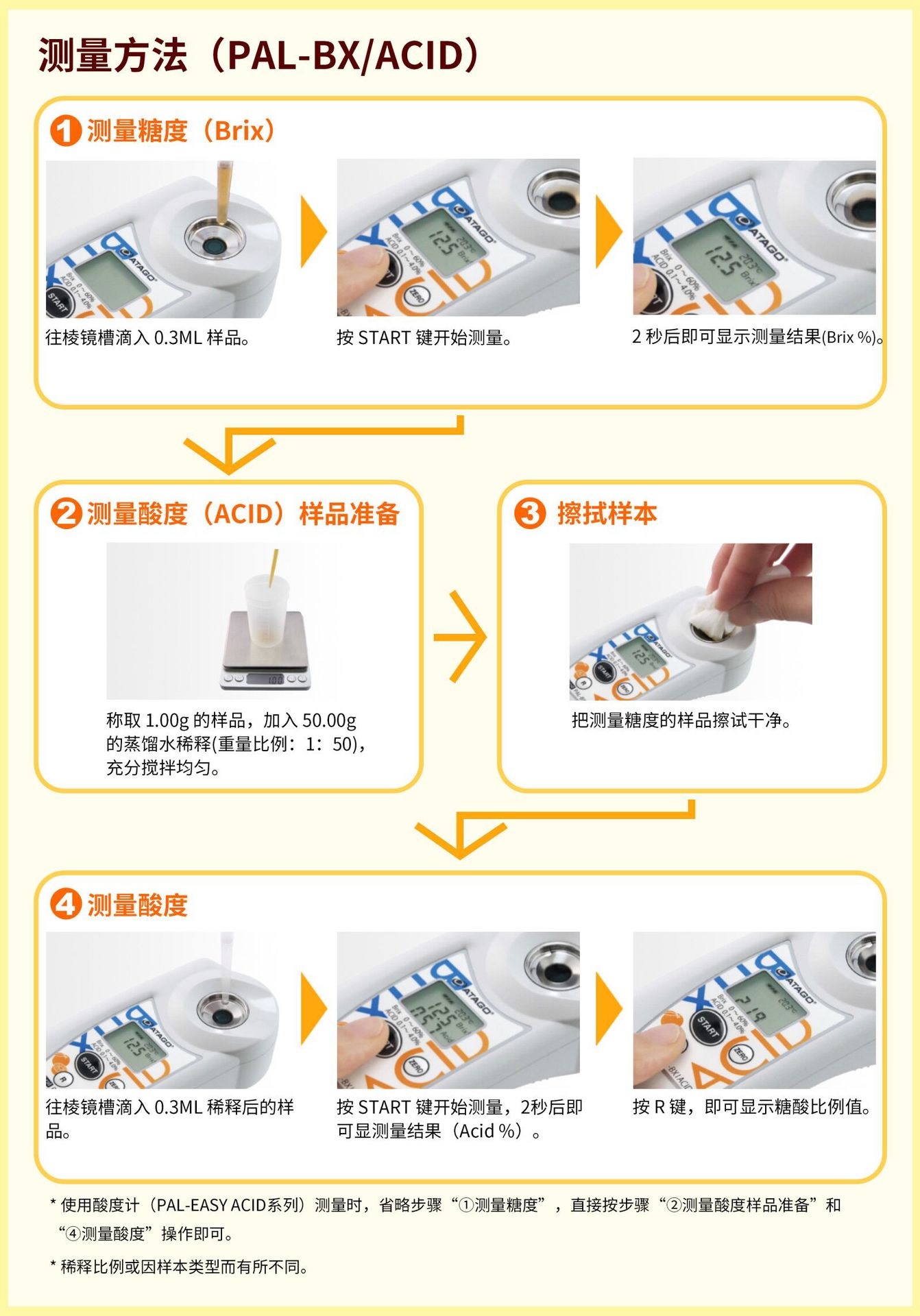 测量方法（PAL-BX/ACID）

1 测量糖度（Brix）

往棱镜槽滴入 0.3ML 样品。

按 START 键开始测量。

2 秒后即可显示测量结果(Brix %)。

2 测量酸度（ACID）样品准备

称取 1.00g 的样品，加入 50.00g 的蒸馏水稀释(重量比例：1：50)，充分搅拌均匀。

3 擦拭样本

把测量糖度的样品擦试干净。

4 测量酸度

往棱镜槽滴入 0.3ML 稀释后的样品。

按 START 键开始测量，2秒后即可显测量结果（Acid %）。

按 R 键，即可显示糖酸比例值。

* 使用酸度计（PAL-EASY ACID系列）测量时，省略步骤“①测量糖度”，直接按步骤“②测量酸度样品准备”和“④测量酸度”操作即可。

* 稀释比例或因样本类型而有所不同。