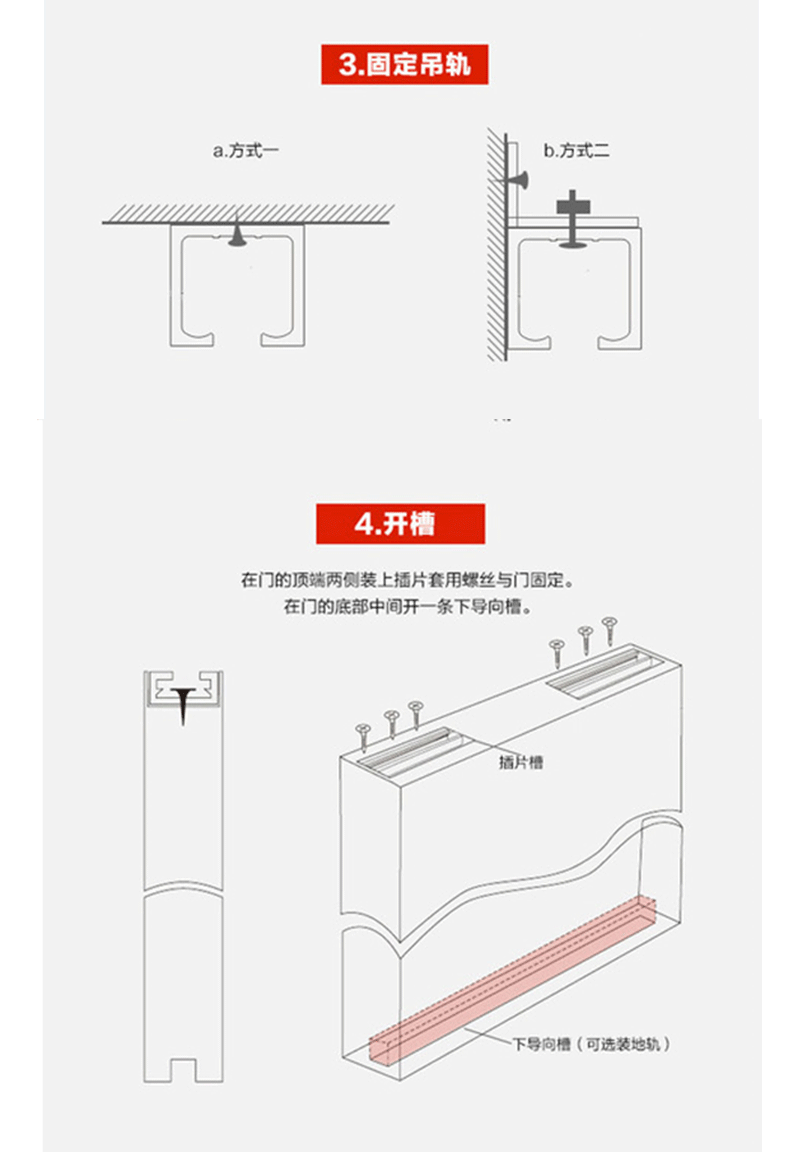 3.固定吊轨

a.方式一

b.方式二

4.开槽

在门的顶端两侧装上插片套用螺丝与门固定。
在门的底部中间开一条下导向槽。

插片槽

下导向槽（可选装地轨）