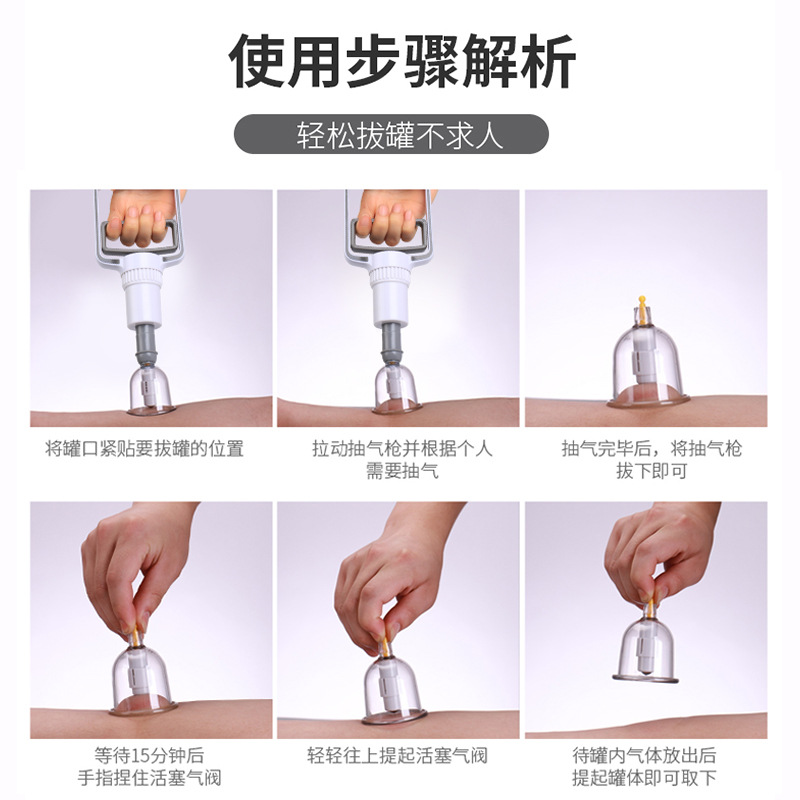 使用步骤解析

轻松拔罐不求人

将罐口紧贴要拔罐的位置

拉动抽气枪并根据个人需要抽气

抽气完毕后，将抽气枪拔下即可

等待15分钟后
手指捏住活塞气阀

轻轻往上提起活塞气阀

待罐内气体放出后
提起罐体即可取下