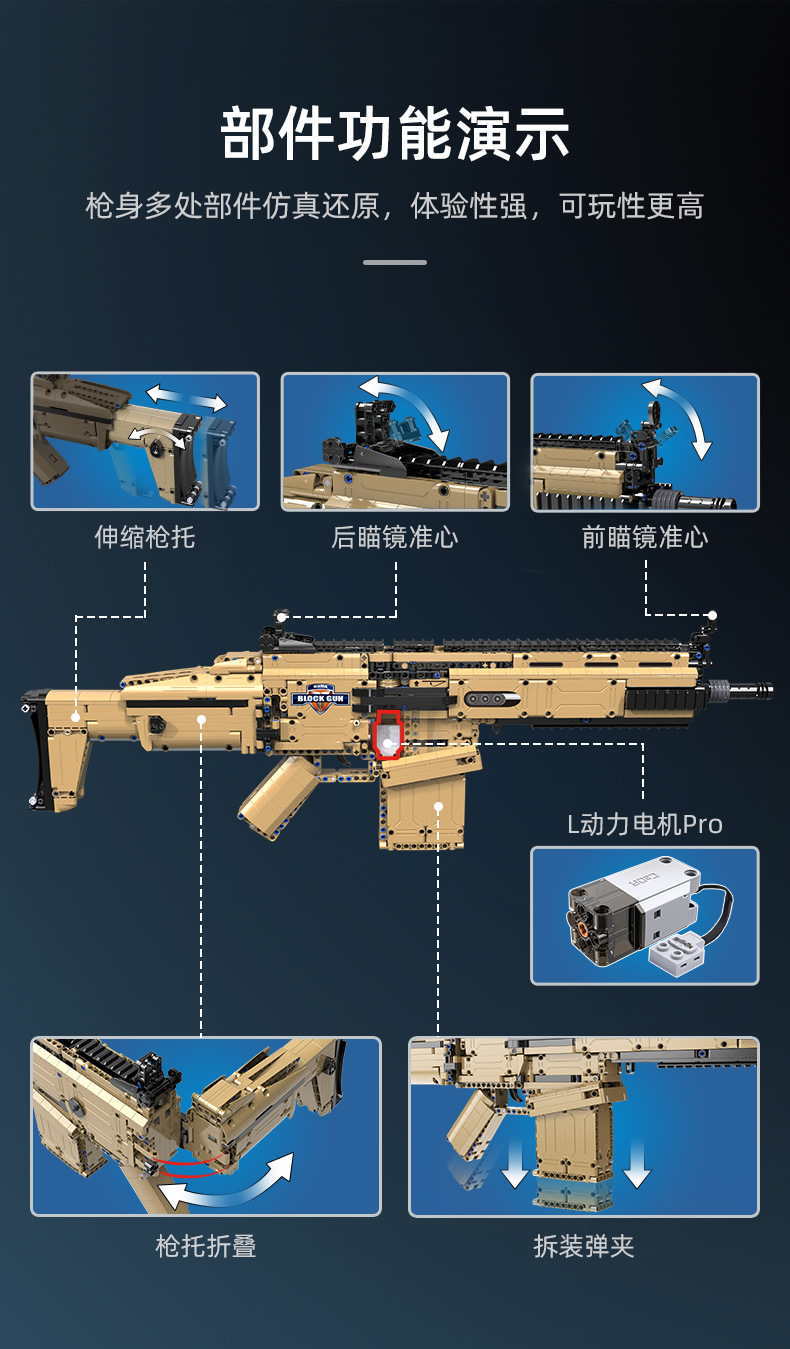 部件功能演示

枪身多处部件仿真还原，体验性强，可玩性更高

伸缩枪托

后瞄镜准心

前瞄镜准心

BLOCK GUN

L动力电机Pro

枪托折叠

拆装弹夹