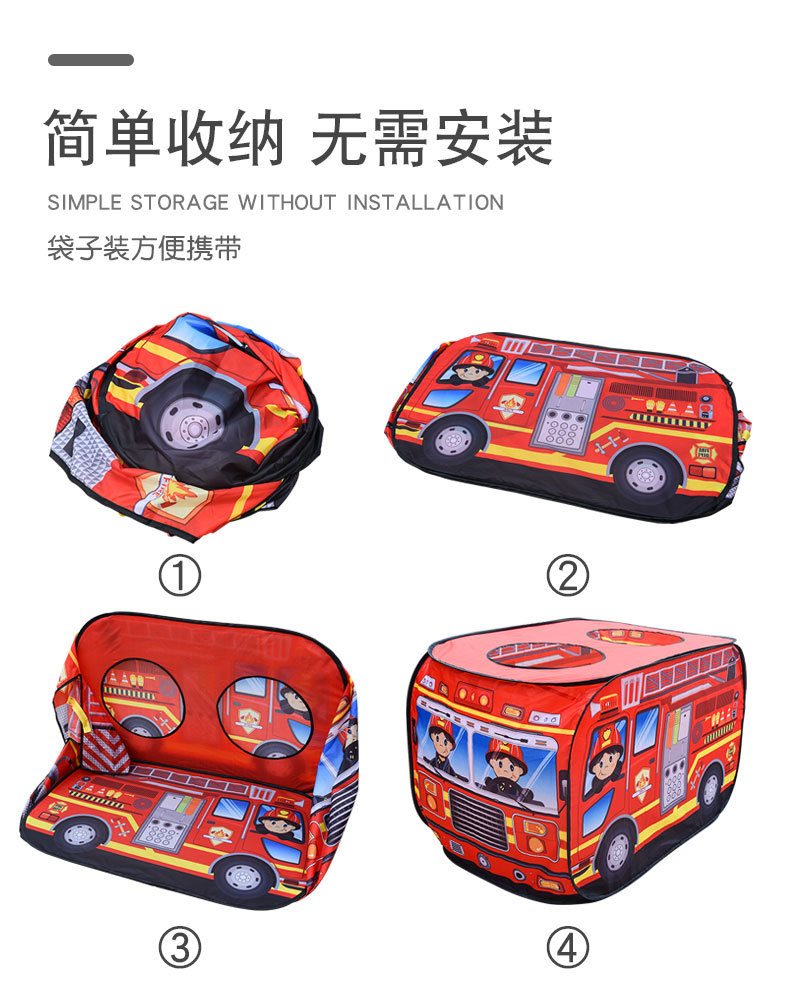 简单收纳 无需安装

SIMPLE STORAGE WITHOUT INSTALLATION

袋子装方便携带

①

②

③

④