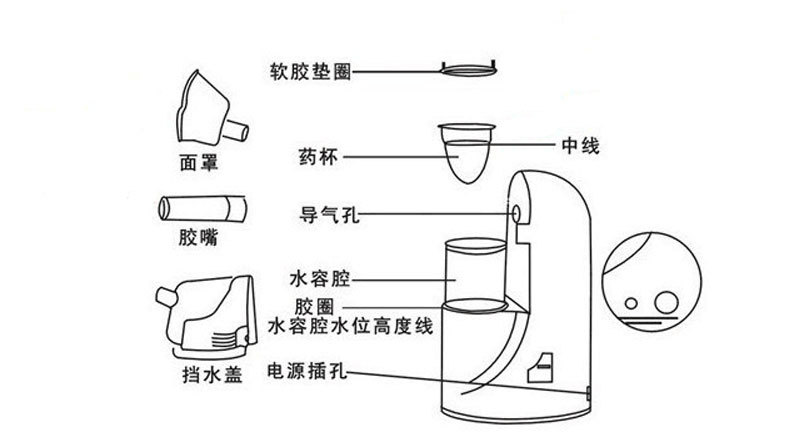 软胶垫圈

面罩

药杯

中线

胶嘴

导气孔

水容腔

胶圈

水容腔水位高度线

挡水盖

电源插孔