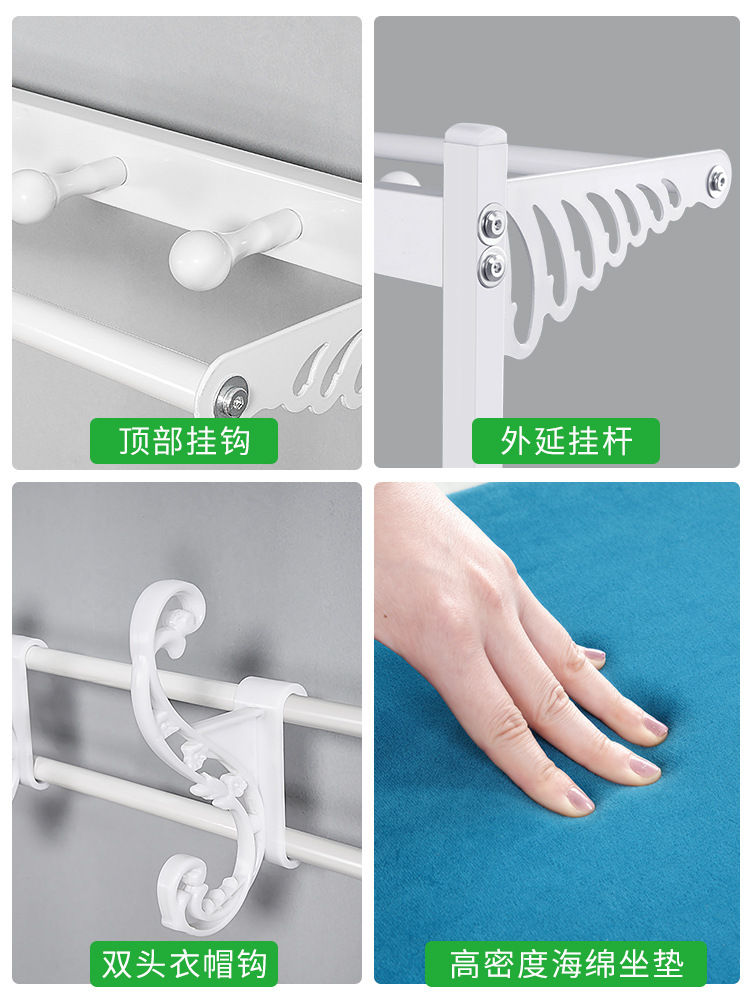 顶部挂钩

外延挂杆

双头衣帽钩

高密度海绵坐垫