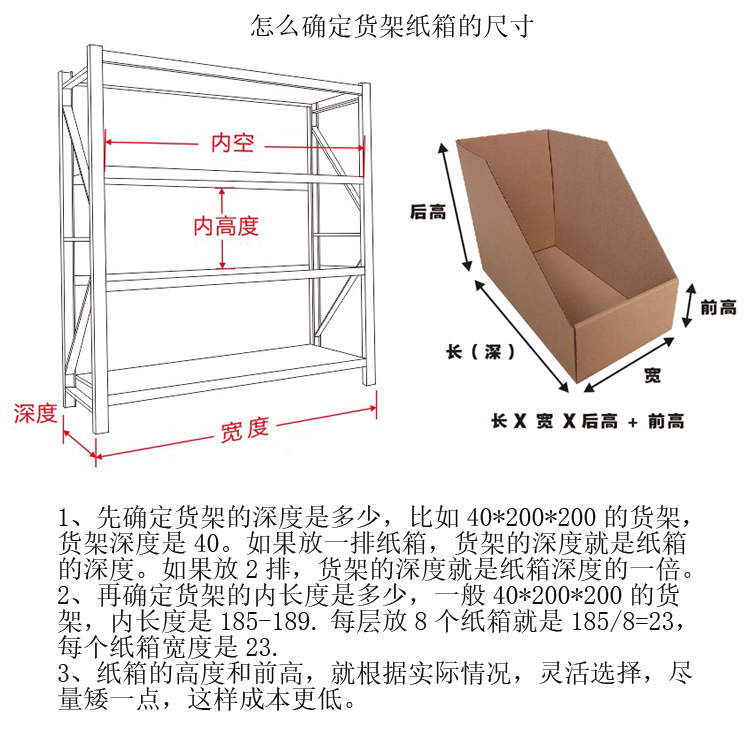 怎么确定货架纸箱的尺寸

内空

内高度

深度

宽度

后高

前高

长（深）

宽

长 X 宽 X 后高 + 前高

1、先确定货架的深度是多少，比如 40*200*200 的货架，货架深度是 40。如果放一排纸箱，货架的深度就是纸箱的深度。如果放 2 排，货架的深度就是纸箱深度的一倍。
2、再确定货架的内长度是多少，一般 40*200*200 的货架，内长度是 185-189. 每层放 8 个纸箱就是 185/8=23，每个纸箱宽度是 23.
3、纸箱的高度和前高，就根据实际情况，灵活选择，尽量矮一点，这样成本更低。