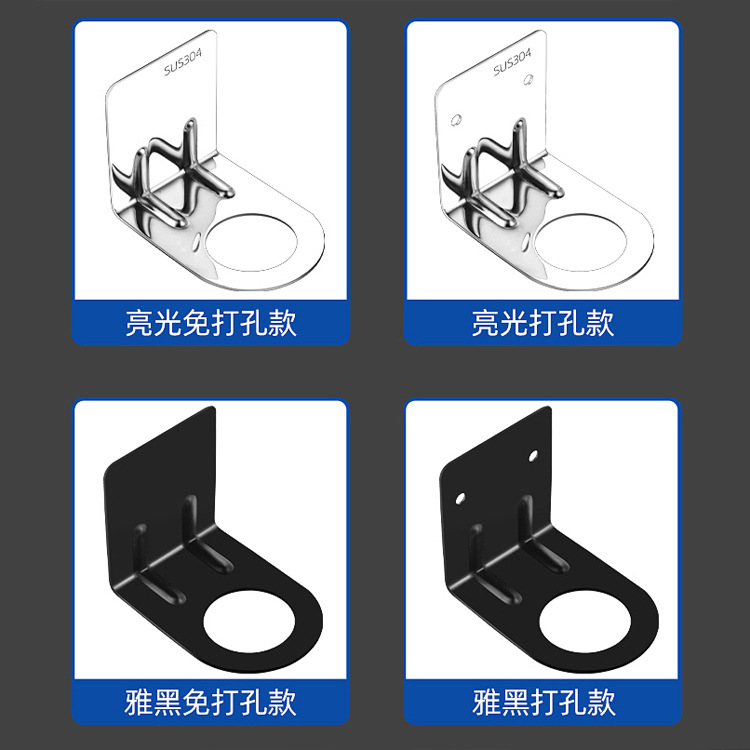 SUS304

亮光免打孔款

SUS304

亮光打孔款

雅黑免打孔款

雅黑打孔款