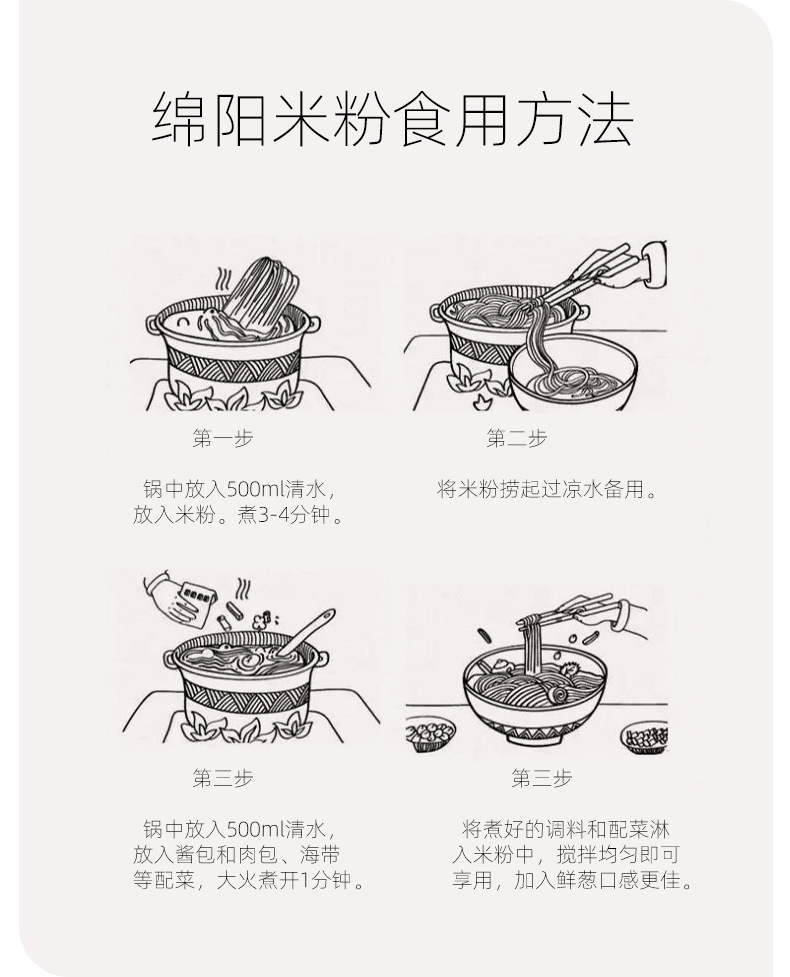 绵阳米粉食用方法

第一步

锅中放入500ml清水，放入米粉。煮3-4分钟。

第二步

将米粉捞起过凉水备用。

第三步

锅中放入500ml清水，放入酱包和肉包、海带等配菜，大火煮开1分钟。

第三步

将煮好的调料和配菜淋入米粉中，搅拌均匀即可享用，加入鲜葱口感更佳。